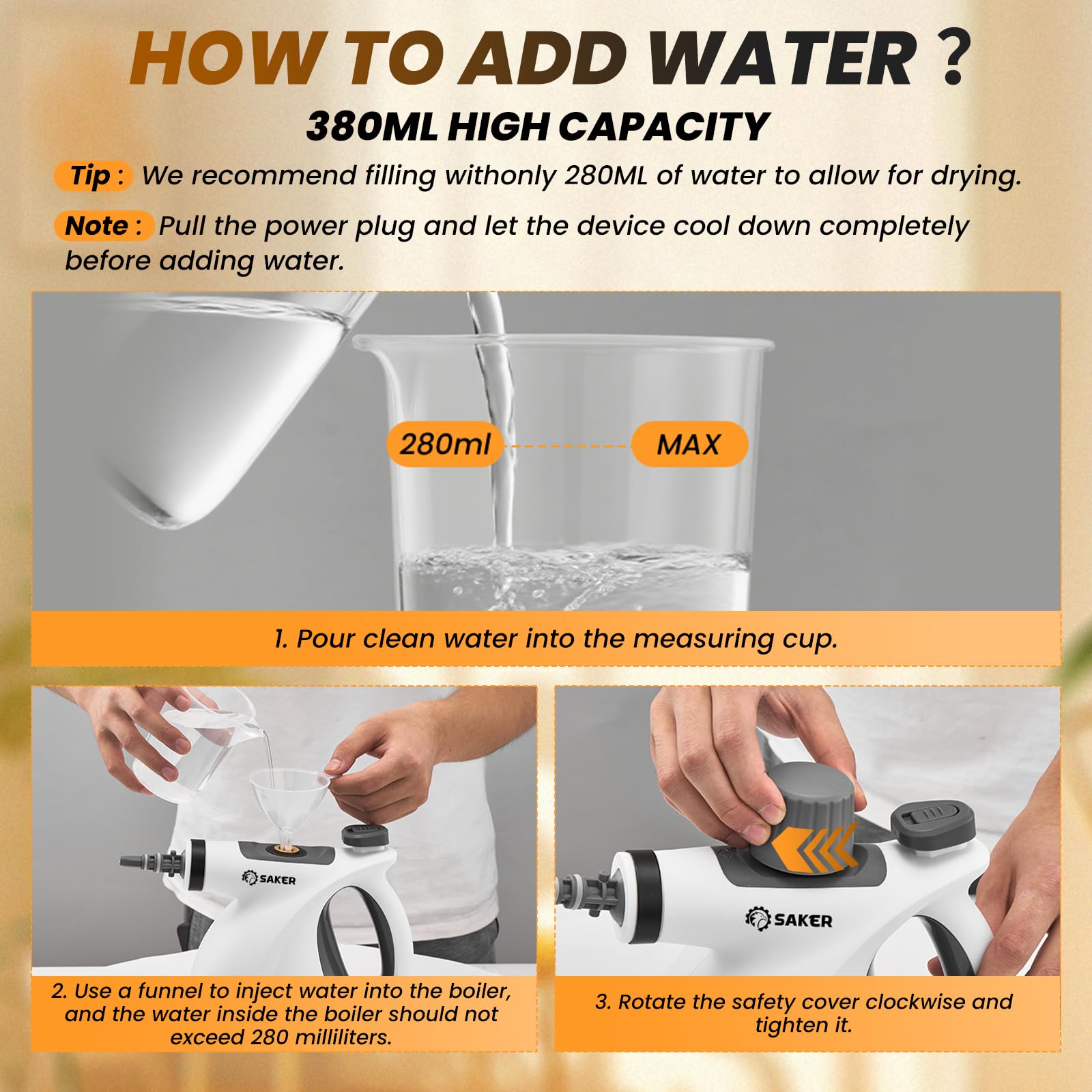 HOW TO ADD WATER ?

380ML HIGH CAPACITY

Tip : We recommend filling withonly 280ML of water to allow for drying.

Note : Pull the power plug and let the device cool down completely before adding water.

280ml

MAX

1. Pour clean water into the measuring cup.

SAKER

2. Use a funnel to inject water into the boiler, and the water inside the boiler should not exceed 280 milliliters.

SAKER

3. Rotate the safety cover clockwise and tighten it.