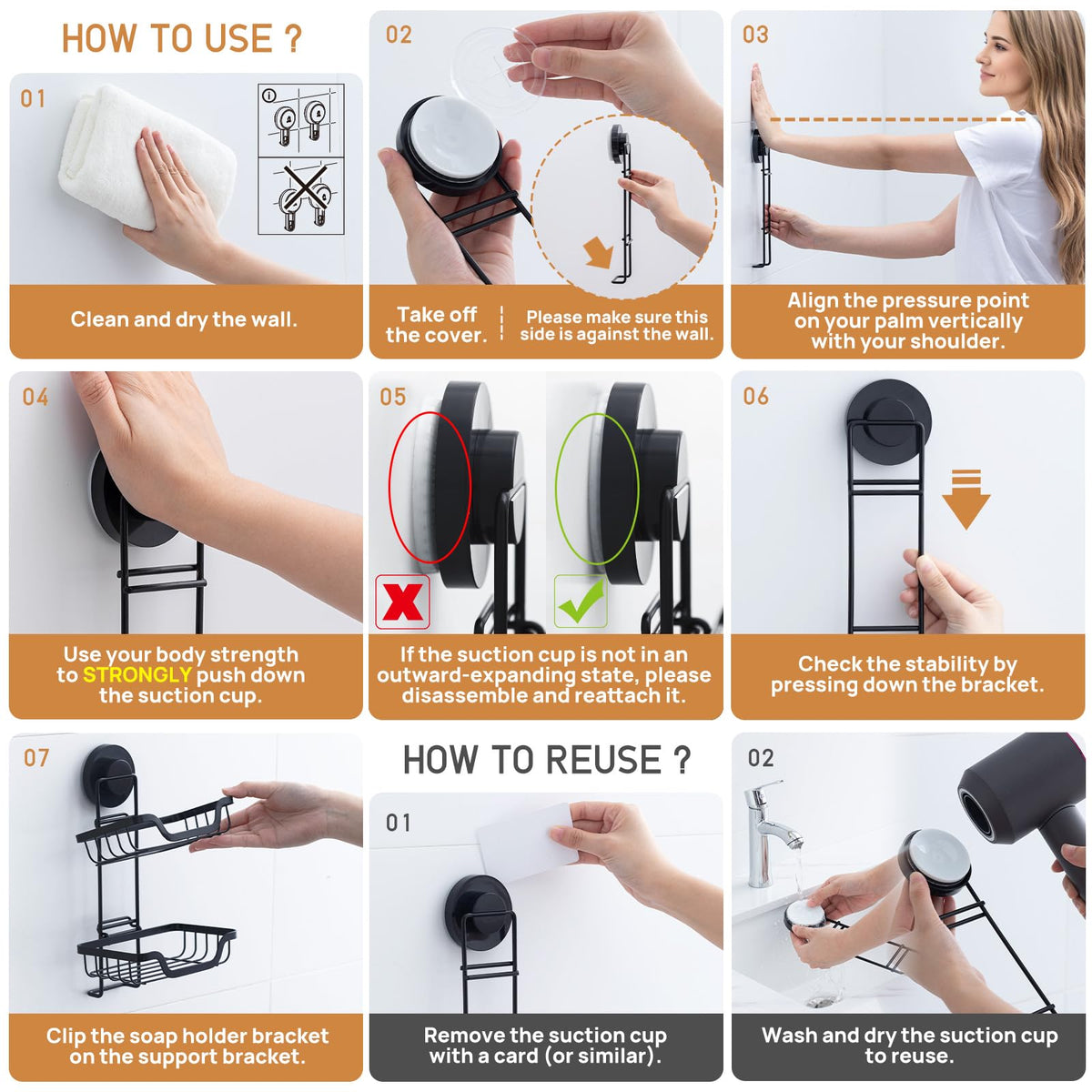 HOW TO USE ?

01

Clean and dry the wall.

02

Take off the cover.

Please make sure this side is against the wall.

03

Align the pressure point on your palm vertically with your shoulder.

04

Use your body strength to STRONGLY push down the suction cup.

05

If the suction cup is not in an outward-expanding state, please disassemble and reattach it.

06

Check the stability by pressing down the bracket.

07

Clip the soap holder bracket on the support bracket.

HOW TO REUSE ?

01

Remove the suction cup with a card (or similar).

02

Wash and dry the suction cup to reuse.