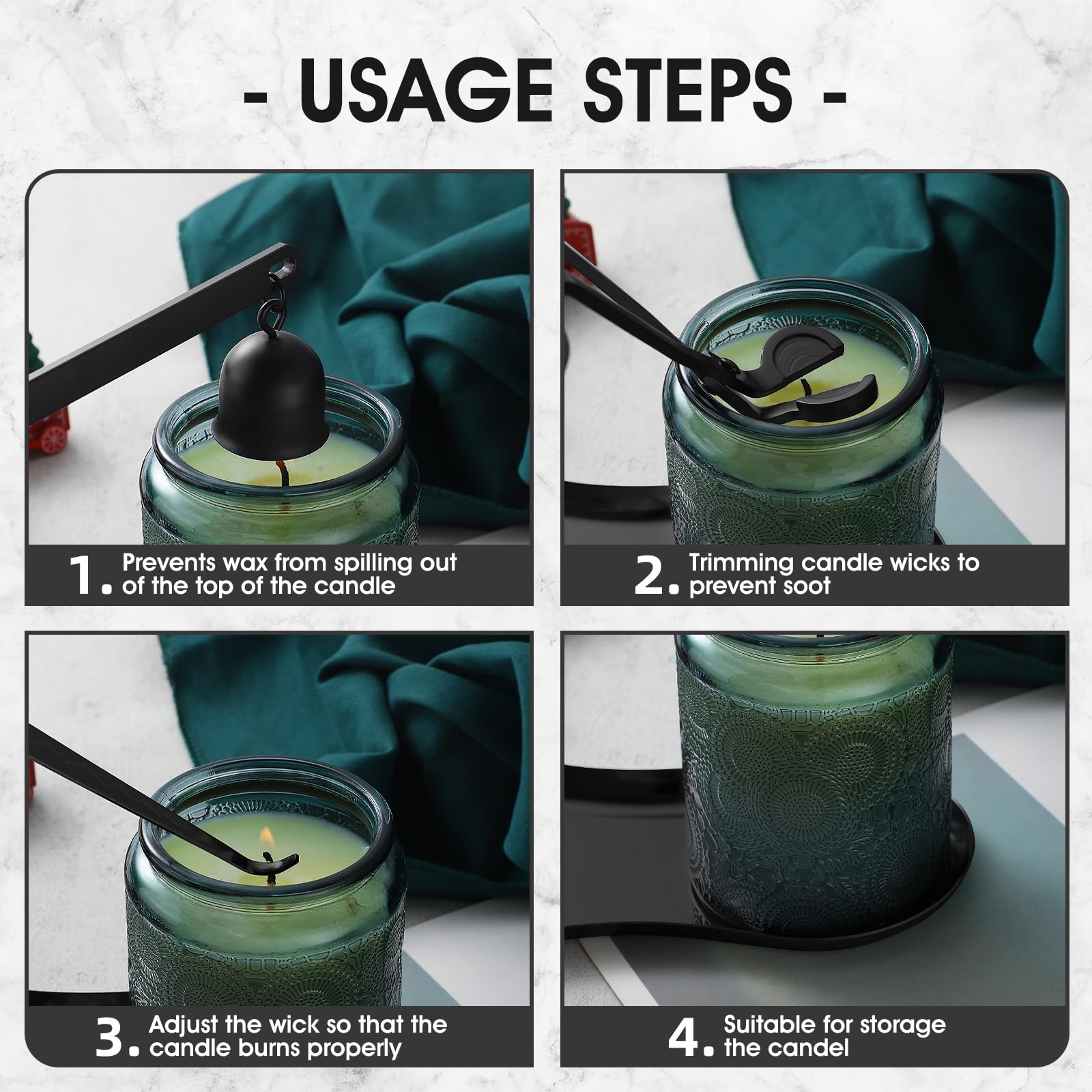 - USAGE STEPS -

1. Prevents wax from spilling out of the top of the candle

2. Trimming candle wicks to prevent soot

3. Adjust the wick so that the candle burns properly

4. Suitable for storage the candel