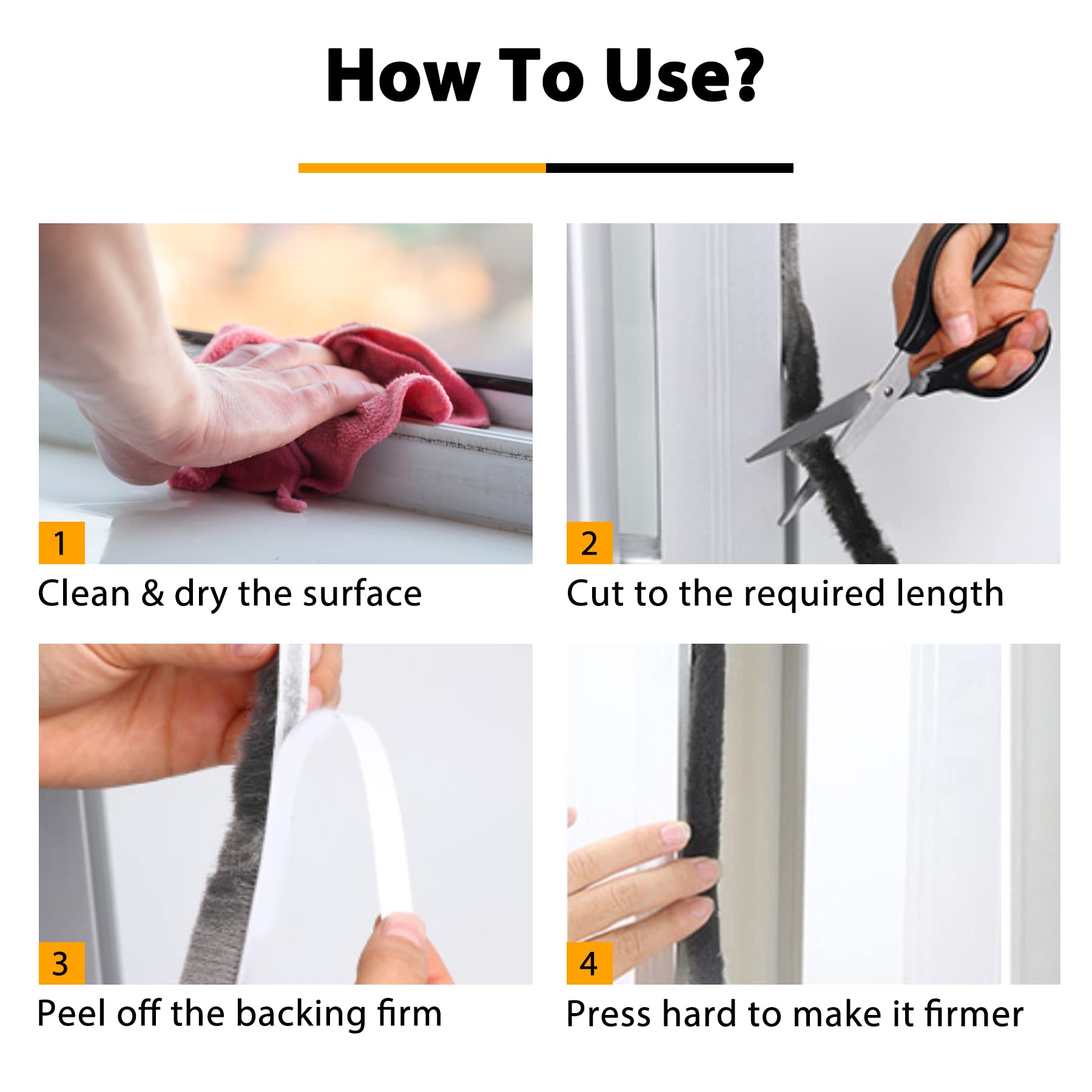 How To Use?

1
Clean & dry the surface

2
Cut to the required length

3
Peel off the backing firm

4
Press hard to make it firmer