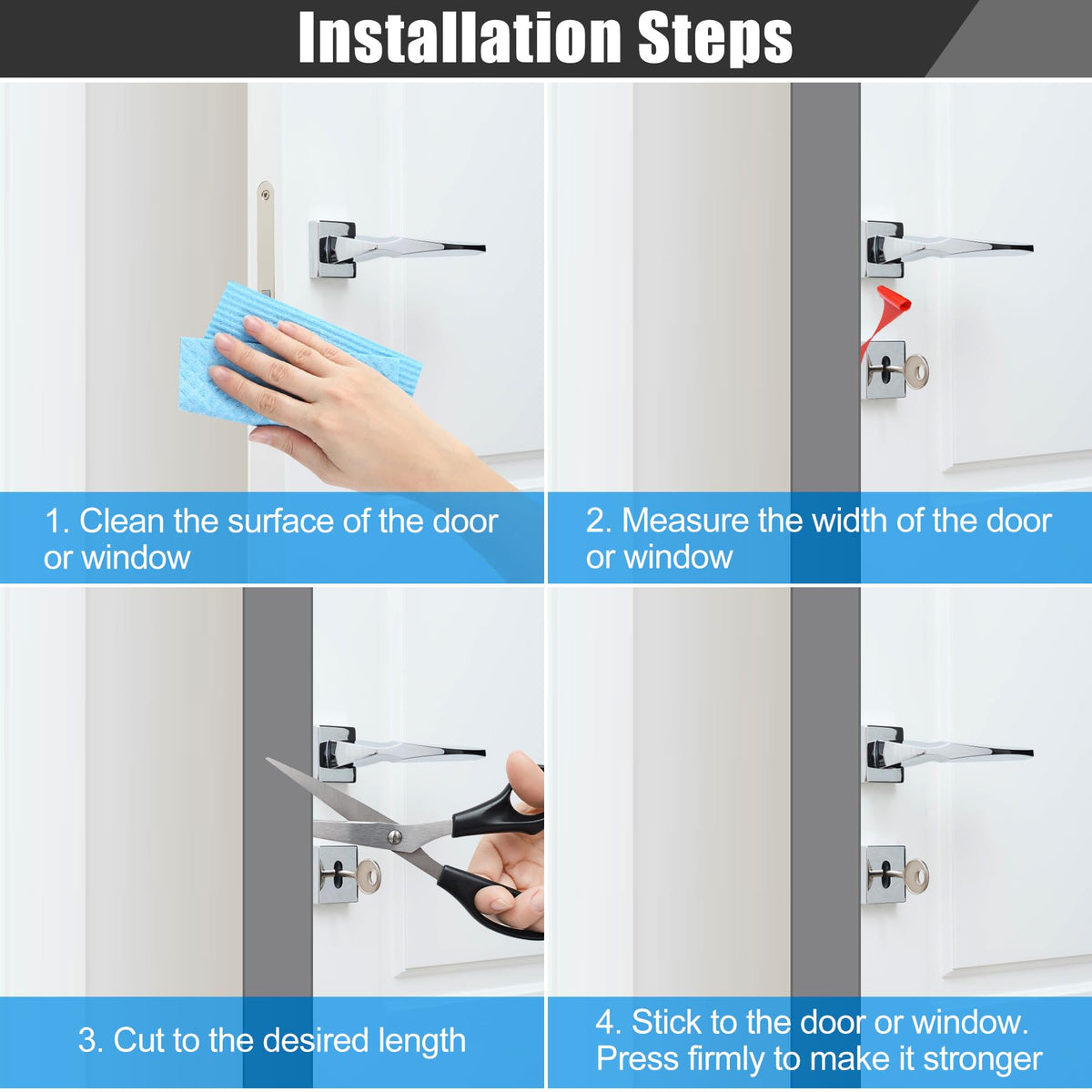 Installation Steps

1. Clean the surface of the door or window

2. Measure the width of the door or window

3. Cut to the desired length

4. Stick to the door or window. Press firmly to make it stronger