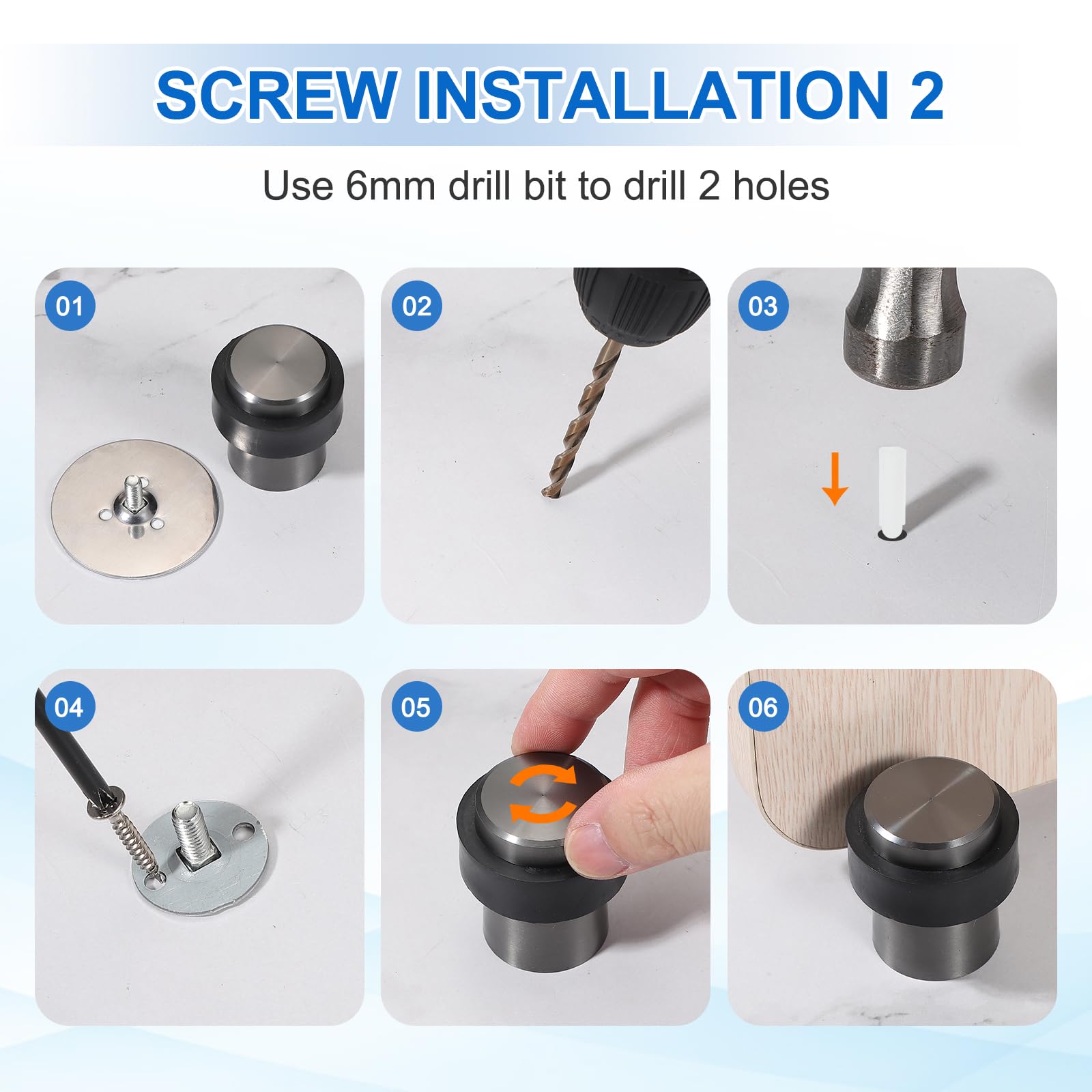 SCREW INSTALLATION 2

Use 6mm drill bit to drill 2 holes

01

02

03

04

05

06