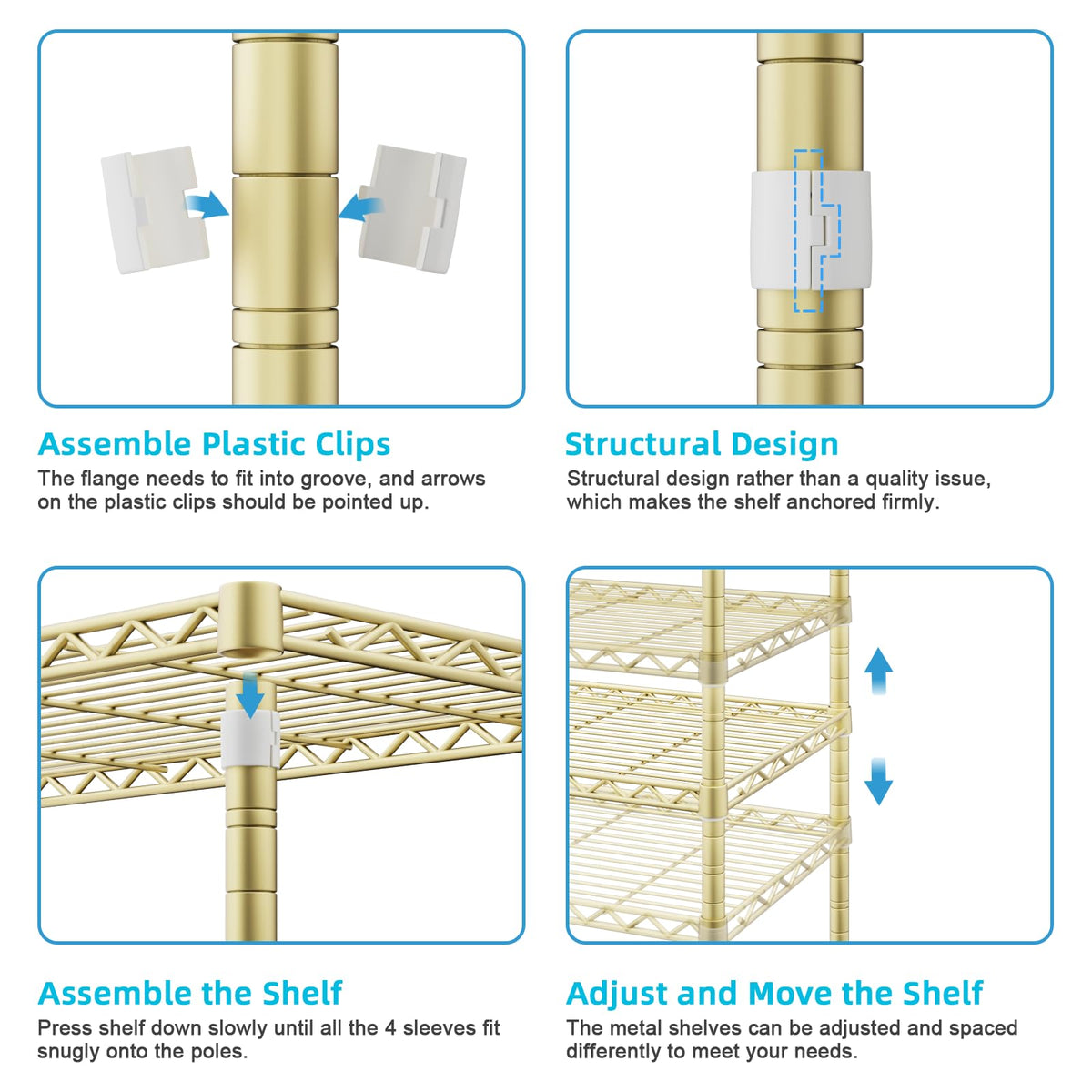 Assemble Plastic Clips
The flange needs to fit into groove, and arrows on the plastic clips should be pointed up.

Structural Design
Structural design rather than a quality issue, which makes the shelf anchored firmly.

Assemble the Shelf
Press shelf down slowly until all the 4 sleeves fit snugly onto the poles.

Adjust and Move the Shelf
The metal shelves can be adjusted and spaced differently to meet your needs.