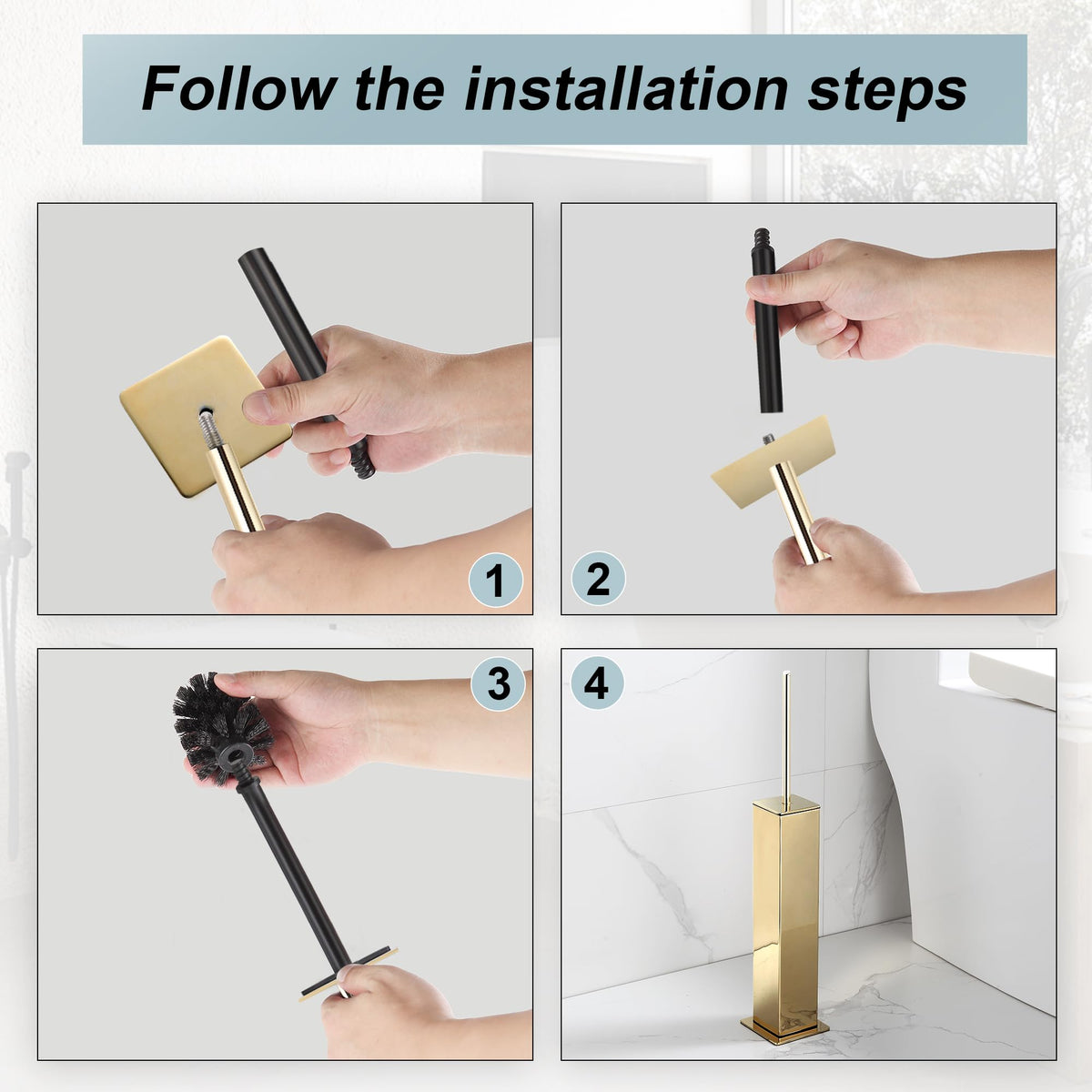 Follow the installation steps

1

2

3

4