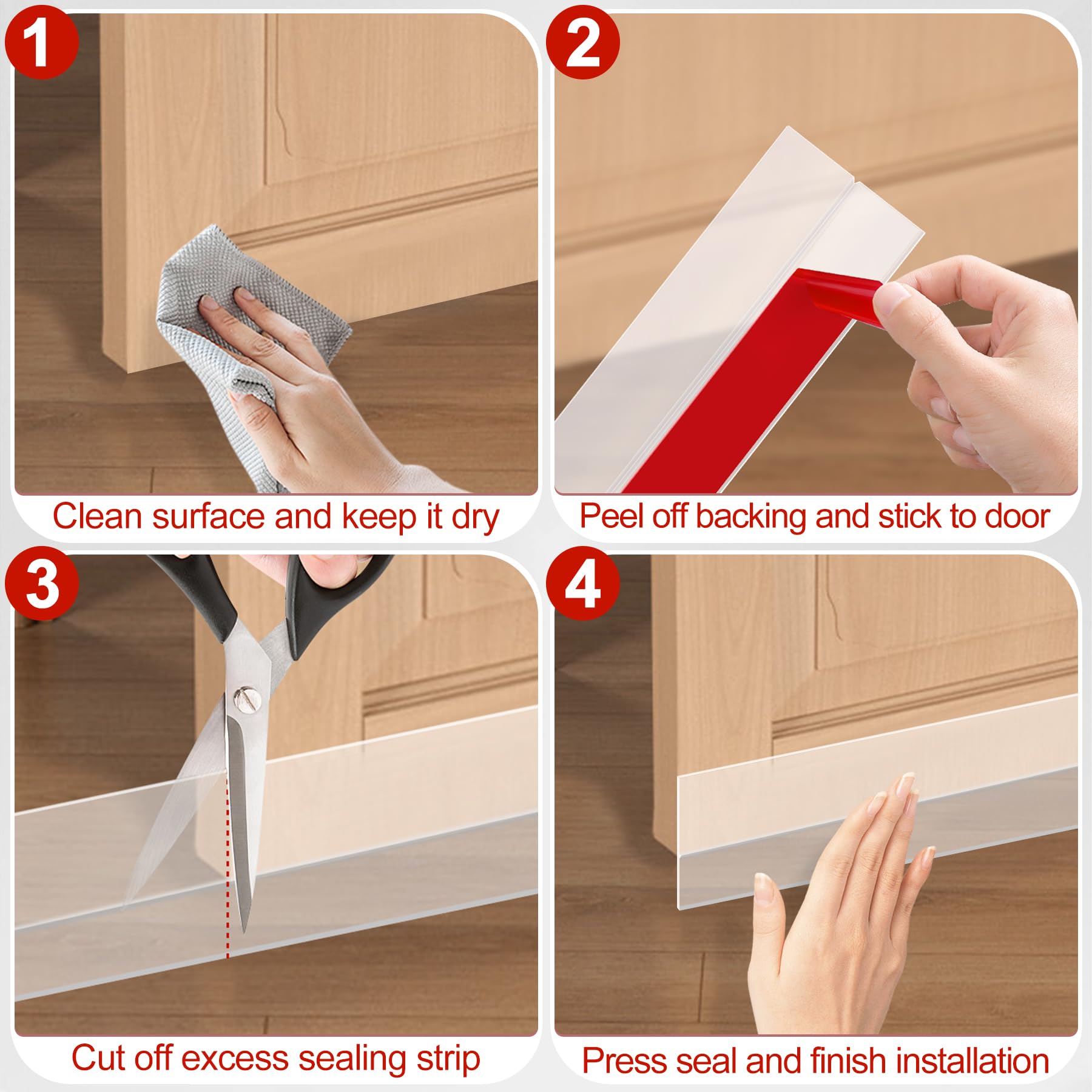 1
Clean surface and keep it dry

2
Peel off backing and stick to door

3
Cut off excess sealing strip

4
Press seal and finish installation