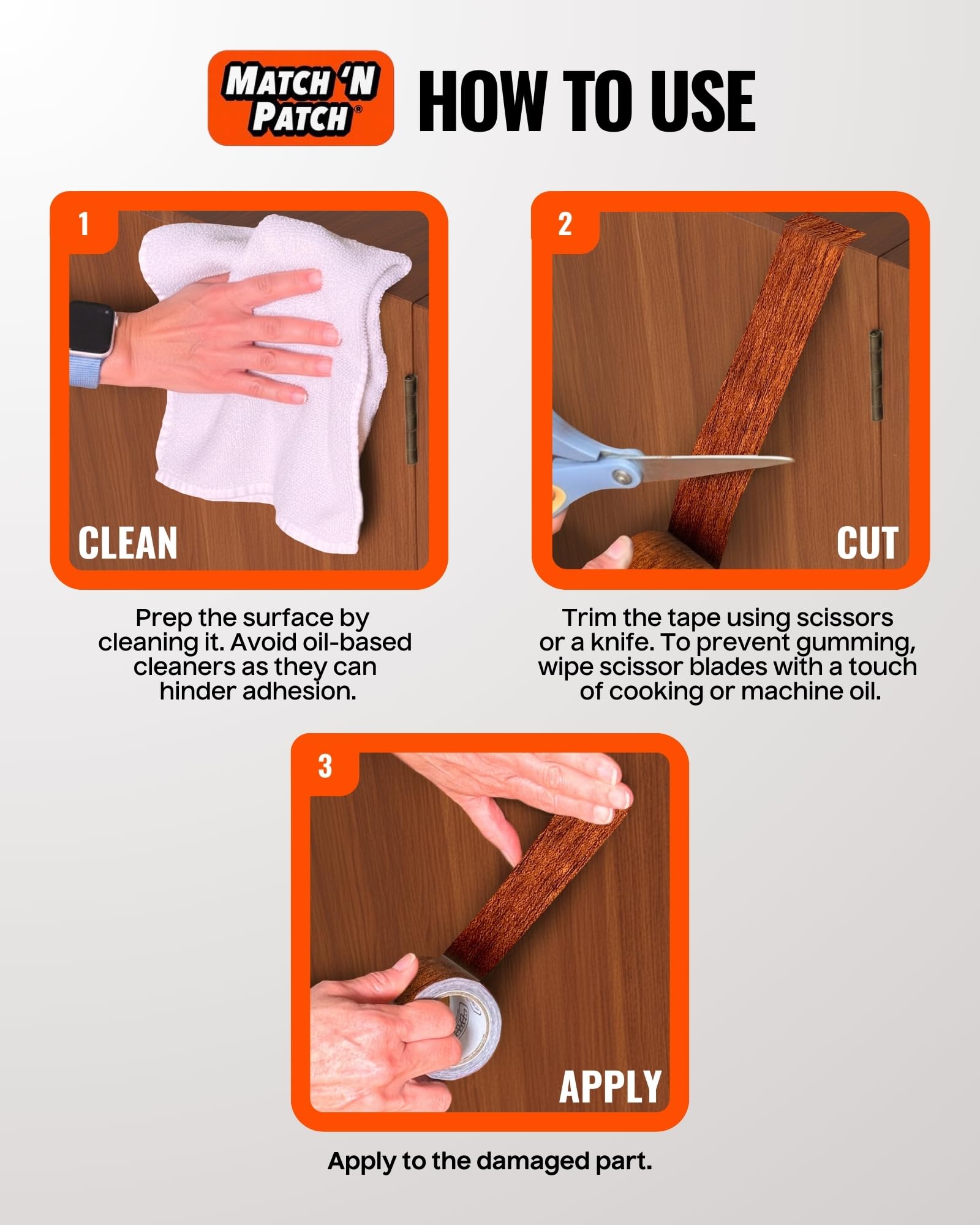 MATCH 'N PATCH®

HOW TO USE

1

CLEAN

Prep the surface by cleaning it. Avoid oil-based cleaners as they can hinder adhesion.

2

CUT

Trim the tape using scissors or a knife. To prevent gumming, wipe scissor blades with a touch of cooking or machine oil.

3

APPLY

Apply to the damaged part.