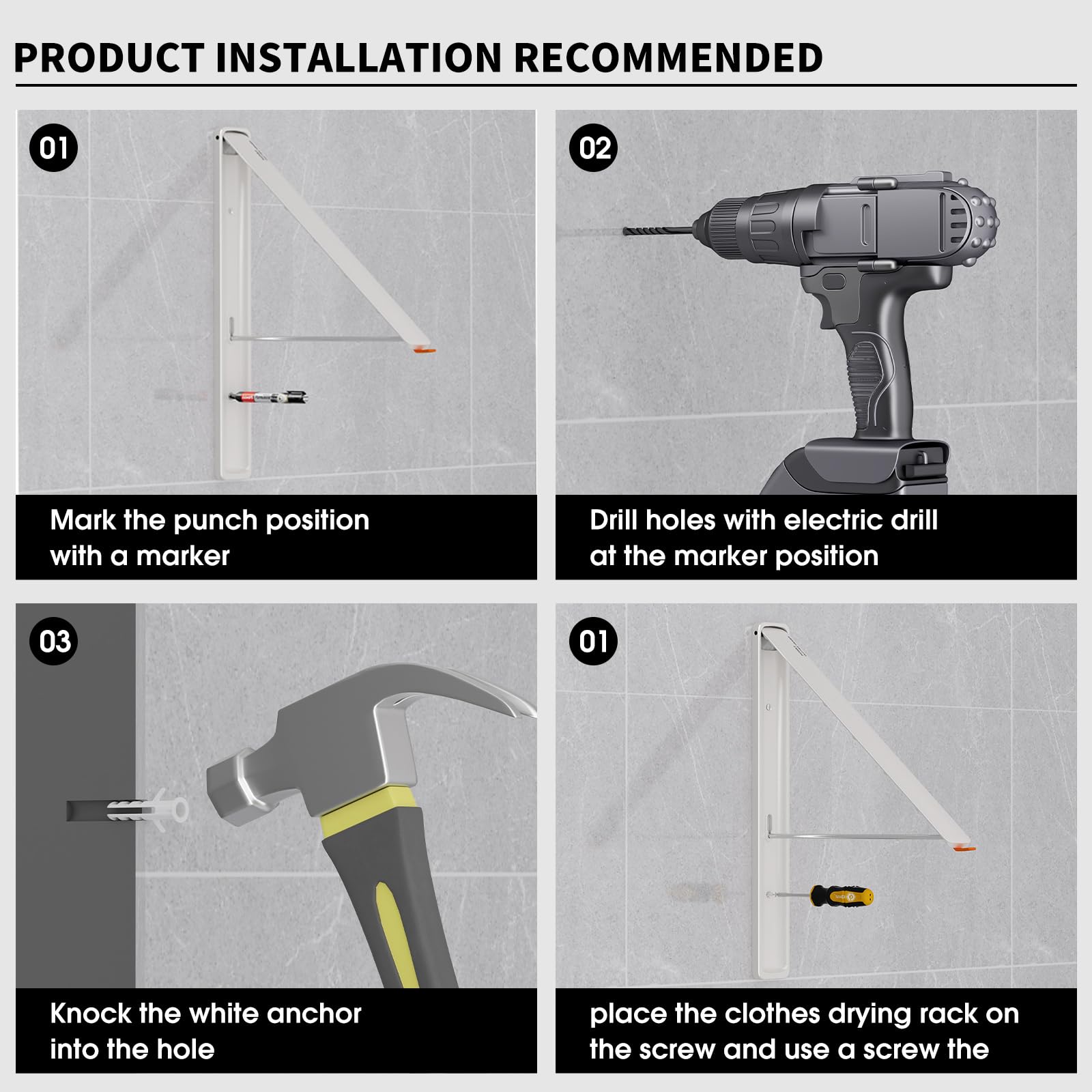 PRODUCT INSTALLATION RECOMMENDED

01

Mark the punch position with a marker

02

Drill holes with electric drill at the marker position

03

Knock the white anchor into the hole

01

place the clothes drying rack on the screw and use a screw the