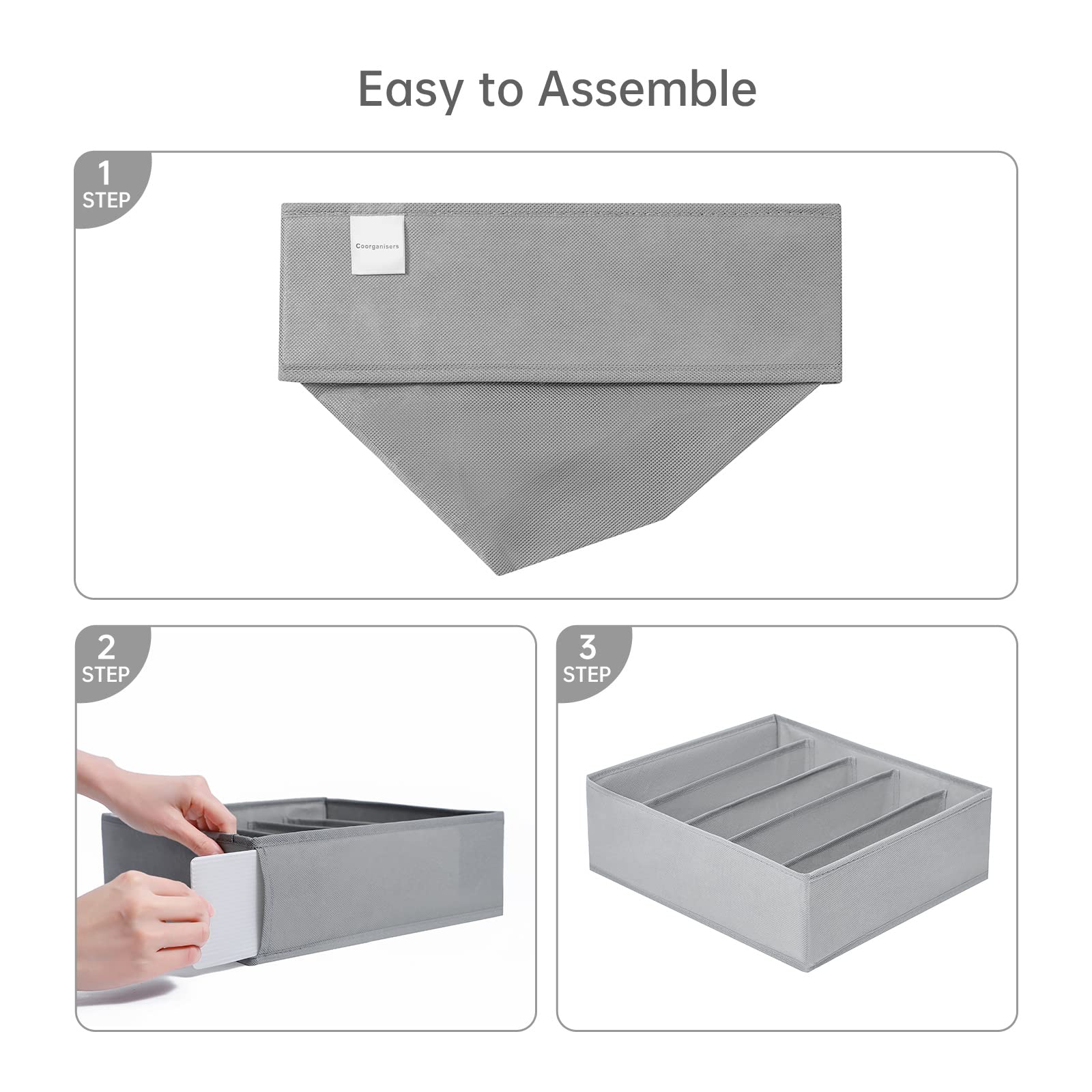 Easy to Assemble

1
STEP

Coorganisers

2
STEP

3
STEP