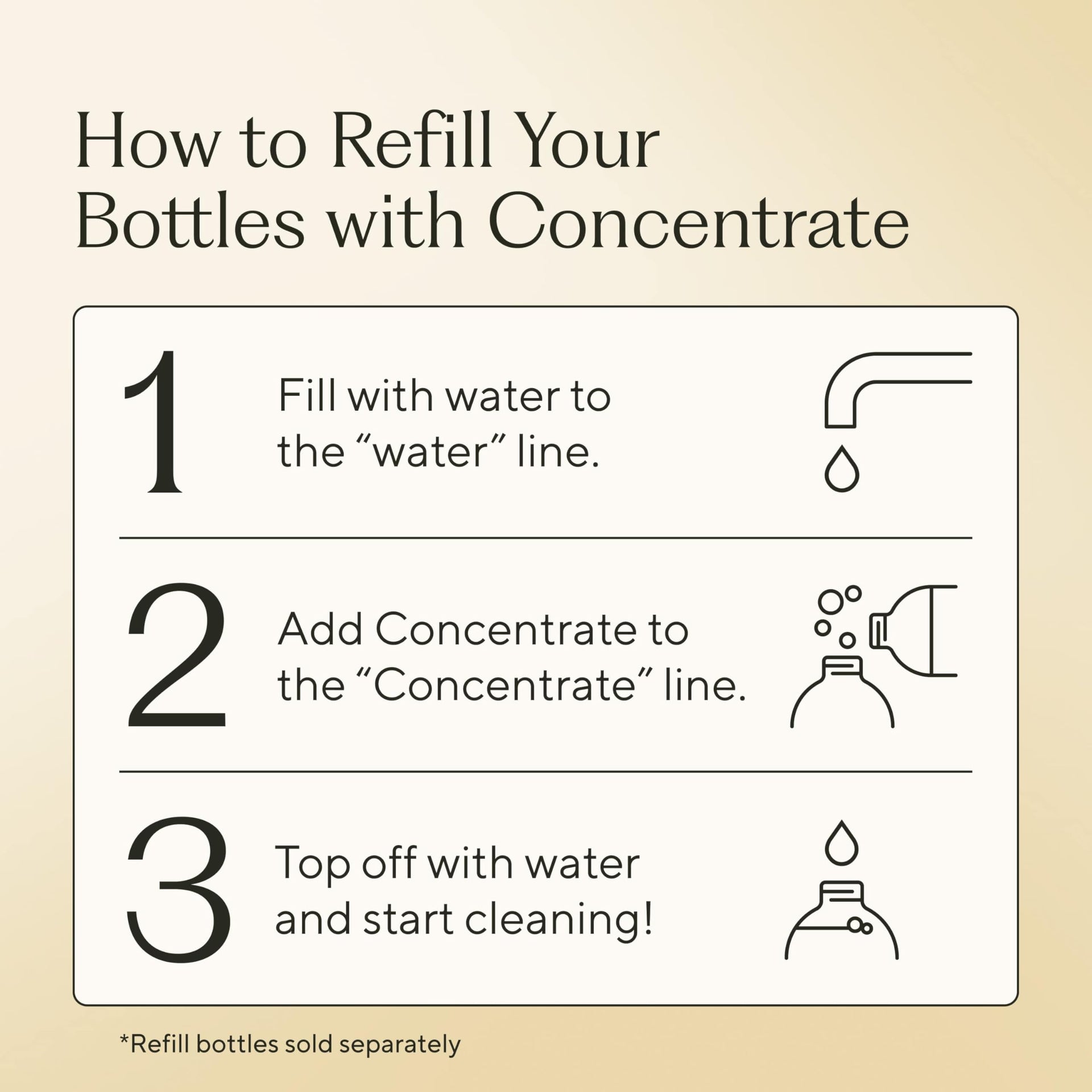 How to Refill Your Bottles with Concentrate

1 Fill with water to the “water” line.

2 Add Concentrate to the “Concentrate” line.

3 Top off with water and start cleaning!

*Refill bottles sold separately