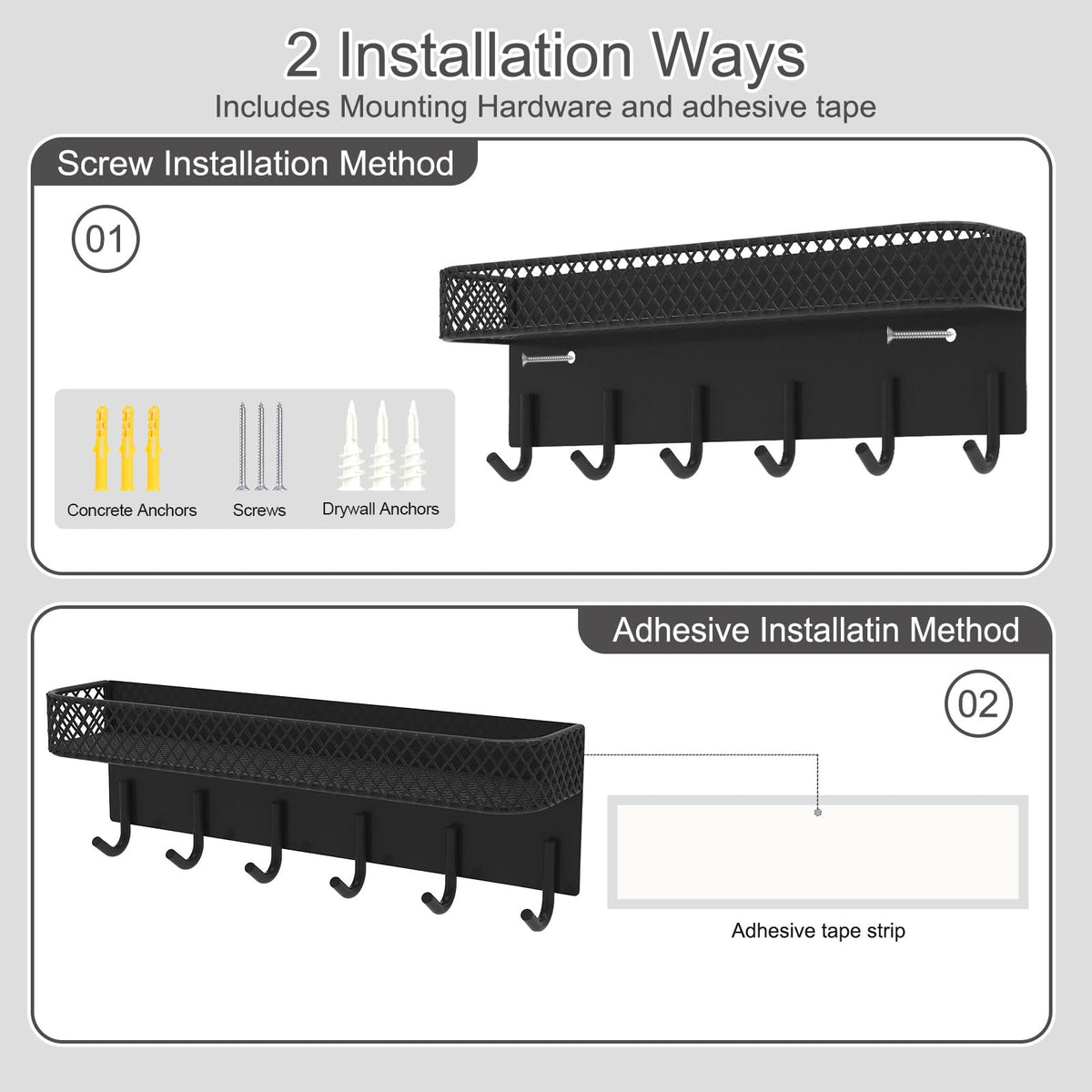 2 Installation Ways
Includes Mounting Hardware and adhesive tape

Screw Installation Method

01

Concrete Anchors
Screws
Drywall Anchors

Adhesive Installatin Method

02

Adhesive tape strip