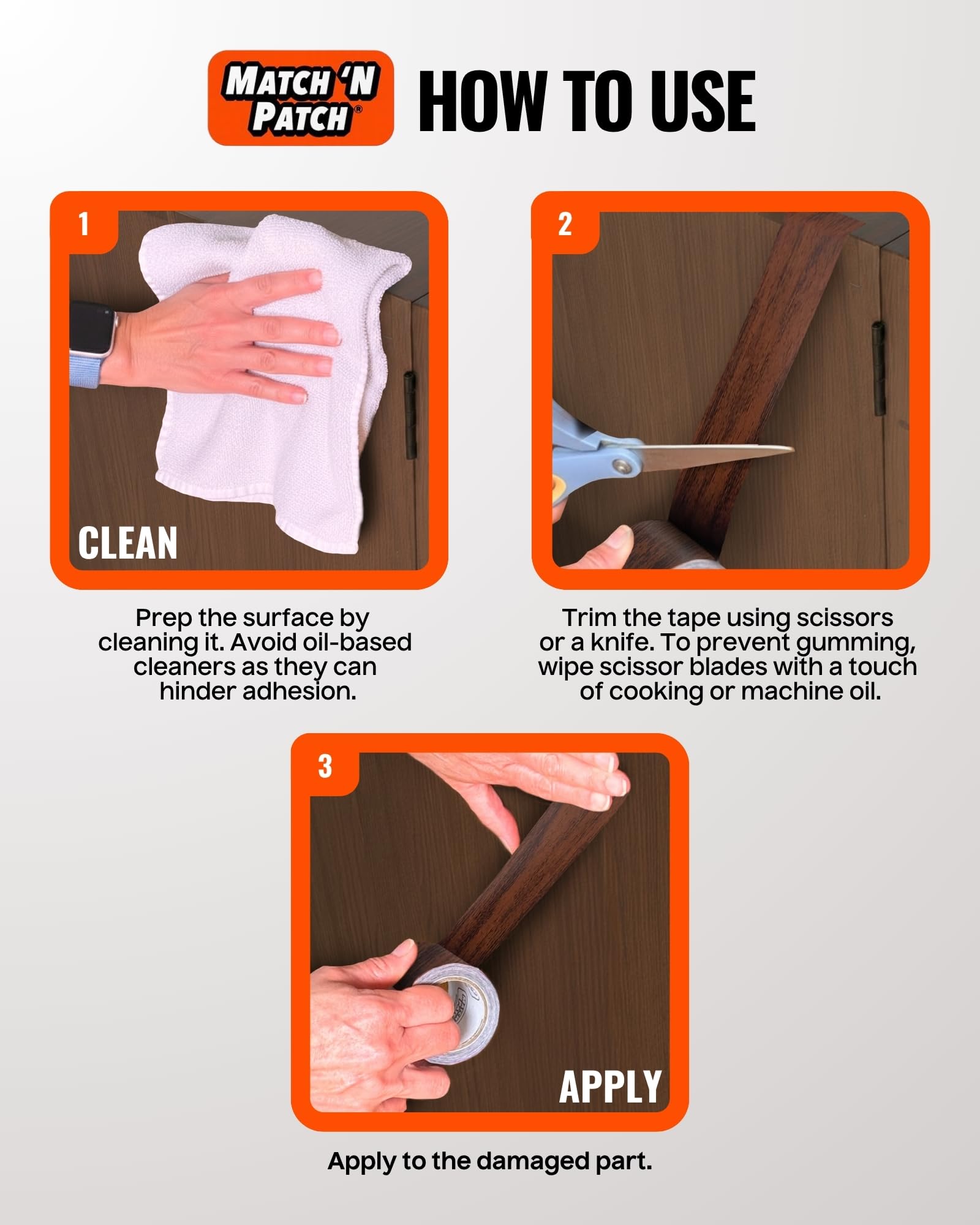 MATCH 'N PATCH®

HOW TO USE

1

CLEAN

Prep the surface by cleaning it. Avoid oil-based cleaners as they can hinder adhesion.

2

Trim the tape using scissors or a knife. To prevent gumming, wipe scissor blades with a touch of cooking or machine oil.

3

APPLY

Apply to the damaged part.