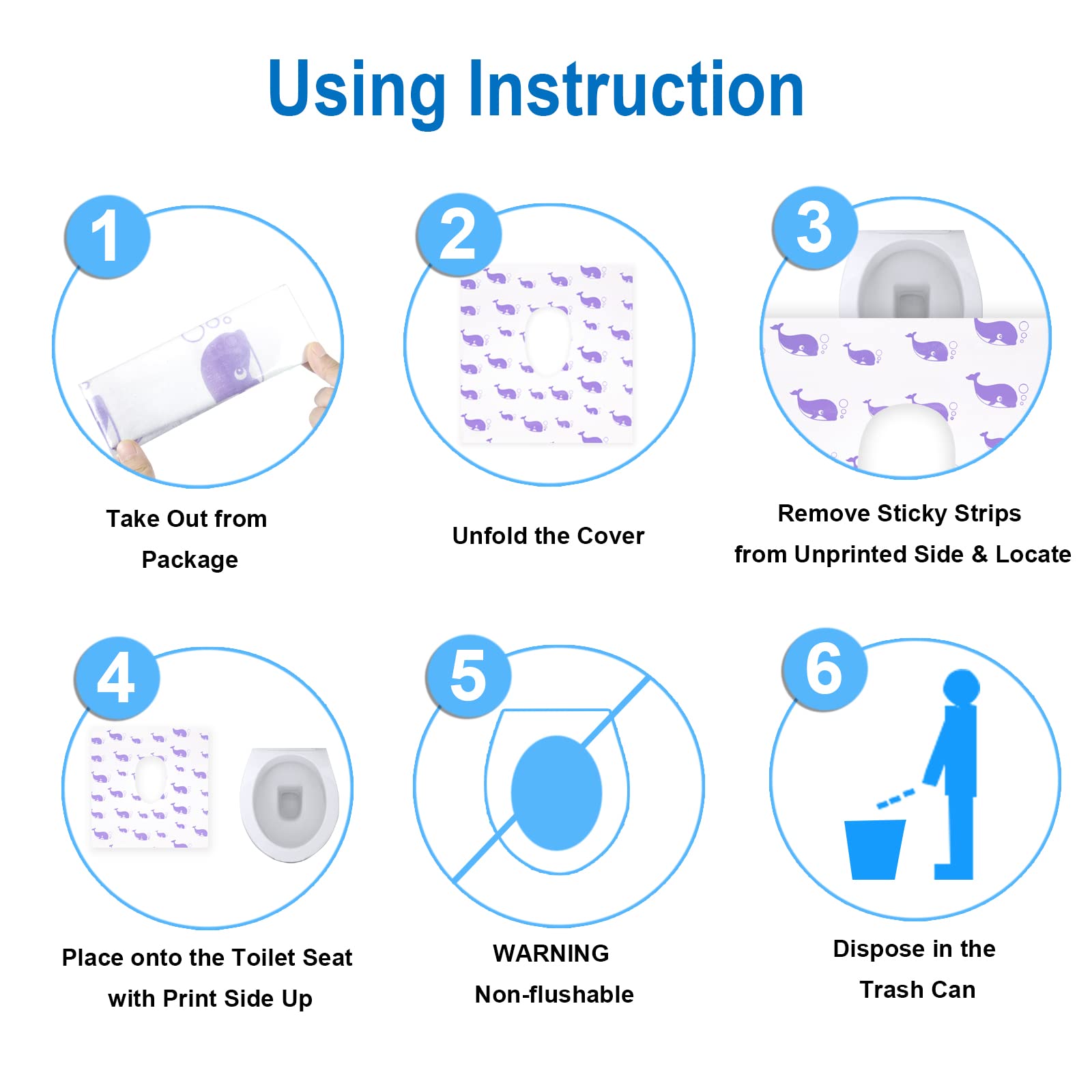 Using Instruction

1

Take Out from Package

2

Unfold the Cover

3

Remove Sticky Strips from Unprinted Side & Locate

4

Place onto the Toilet Seat with Print Side Up

5

WARNING Non-flushable

6

Dispose in the Trash Can