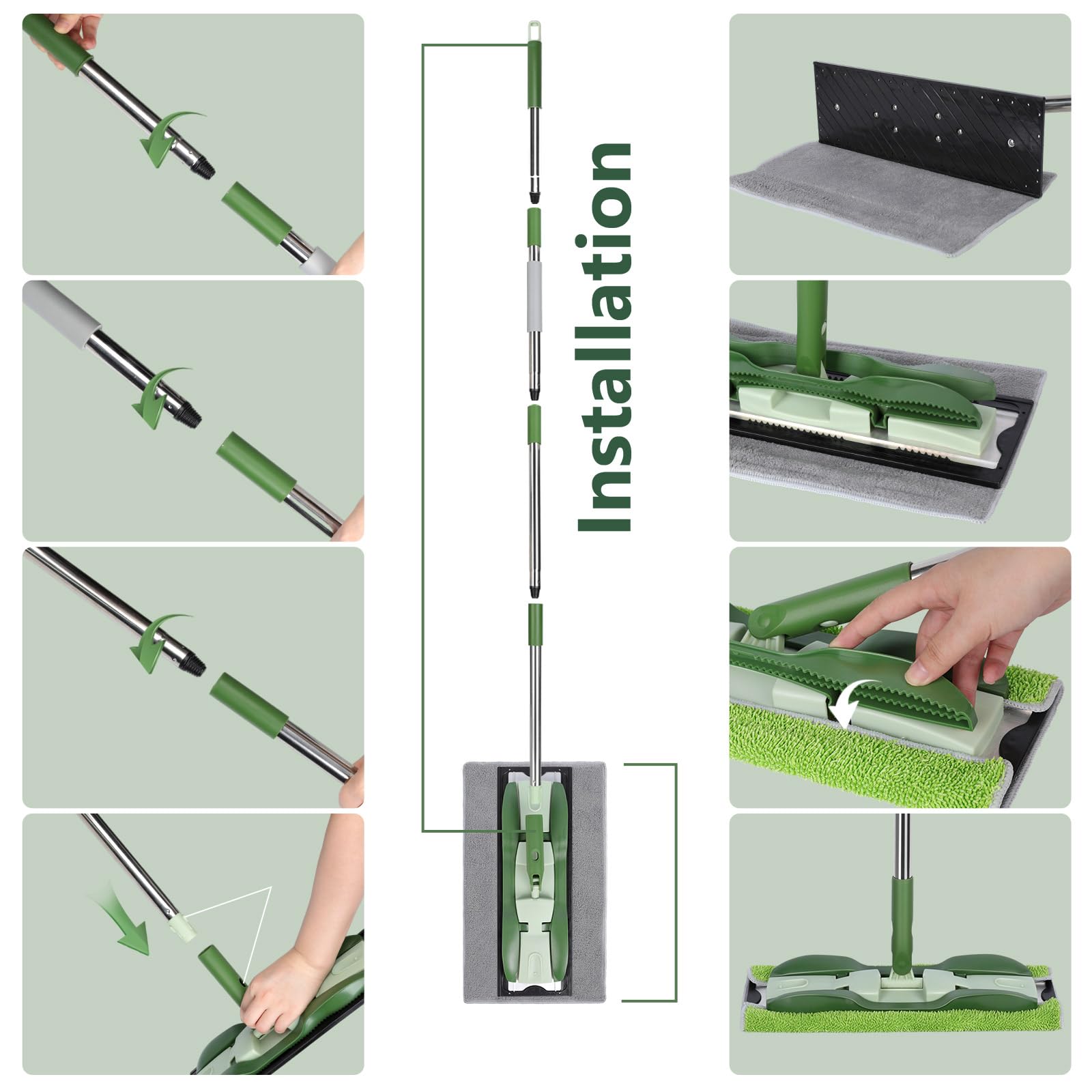 Installation