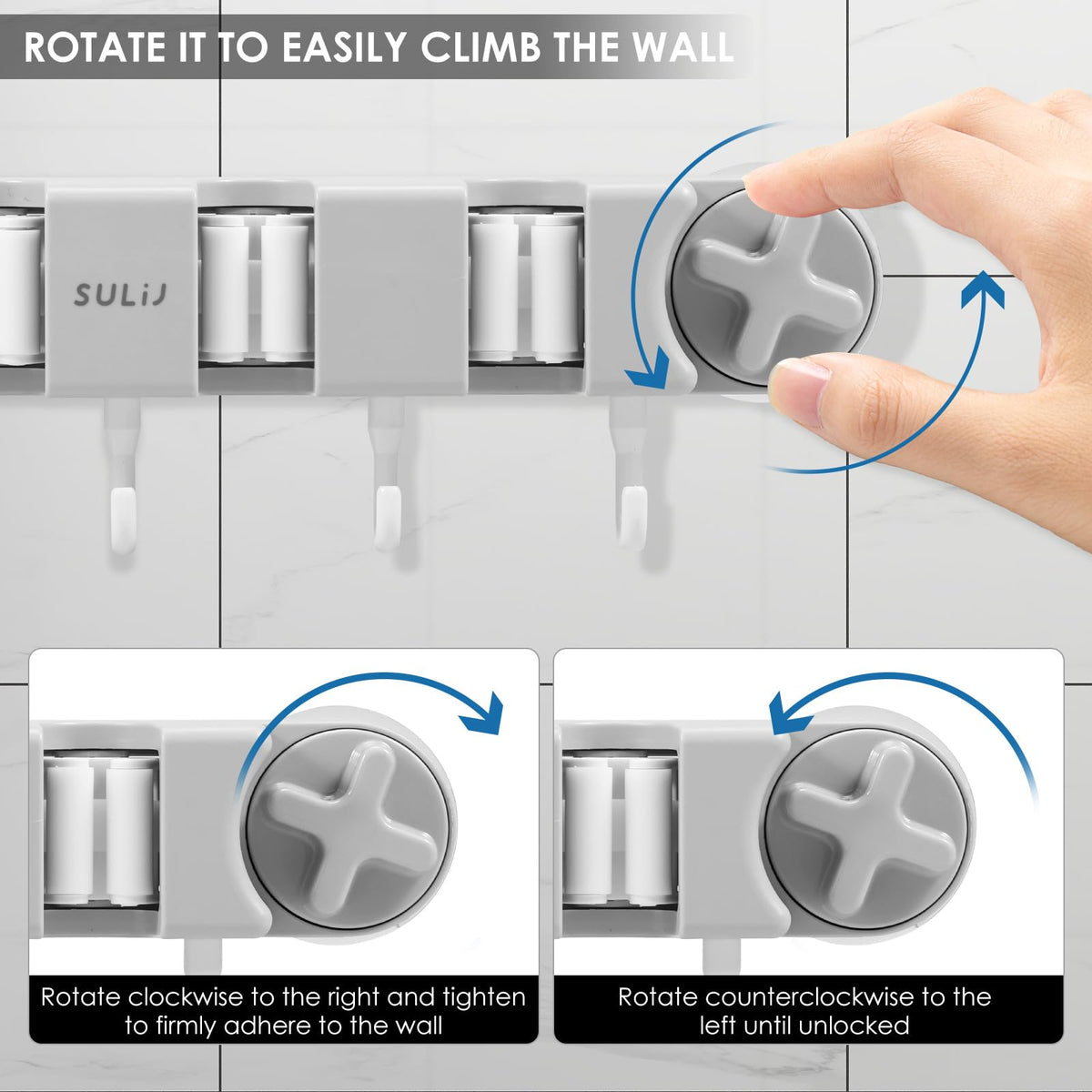 ROTATE IT TO EASILY CLIMB THE WALL

SULiJ

Rotate clockwise to the right and tighten to firmly adhere to the wall

Rotate counterclockwise to the left until unlocked