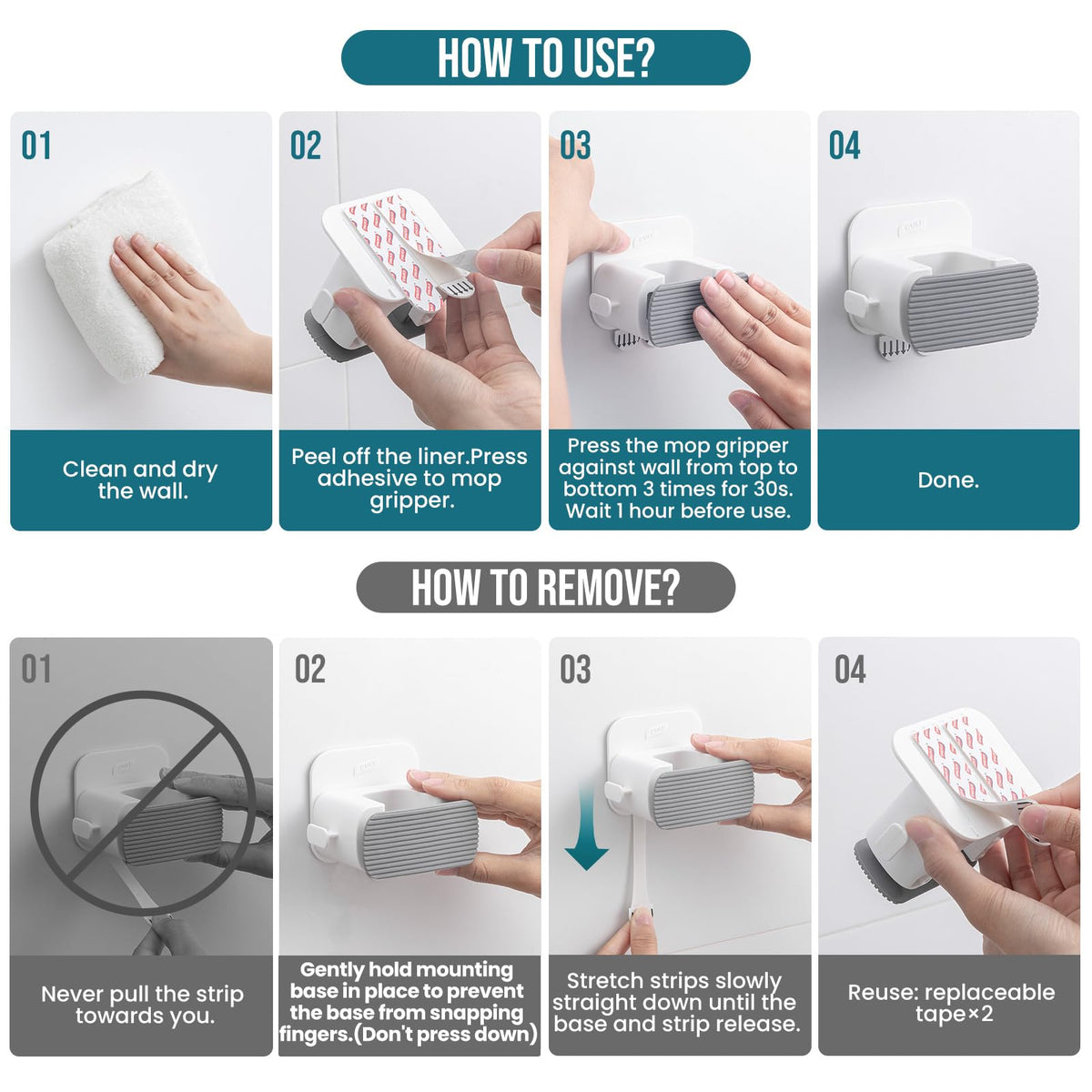 HOW TO USE?

01

Clean and dry the wall.

02

Peel off the liner.Press adhesive to mop gripper.

03

Press the mop gripper against wall from top to bottom 3 times for 30s. Wait 1 hour before use.

04

Done.

HOW TO REMOVE?

01

Never pull the strip towards you.

02

Gently hold mounting base in place to prevent the base from snapping fingers.(Don't press down)

03

Stretch strips slowly straight down until the base and strip release.

04

Reuse: replaceable tape×2