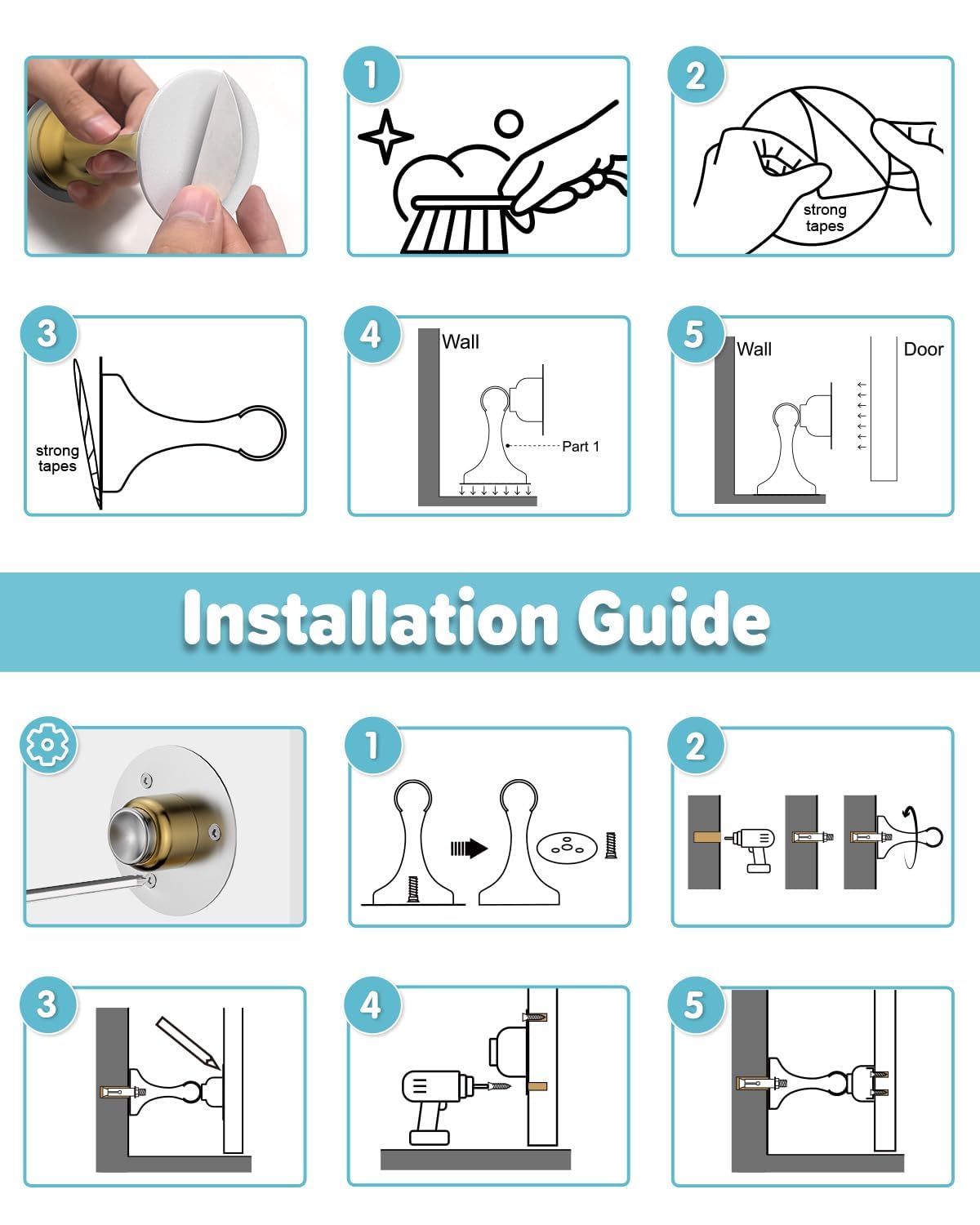 1

2

strong tapes

3

strong tapes

4

Wall

Part 1

5

Wall

Door

Installation Guide

1

2

3

4

5