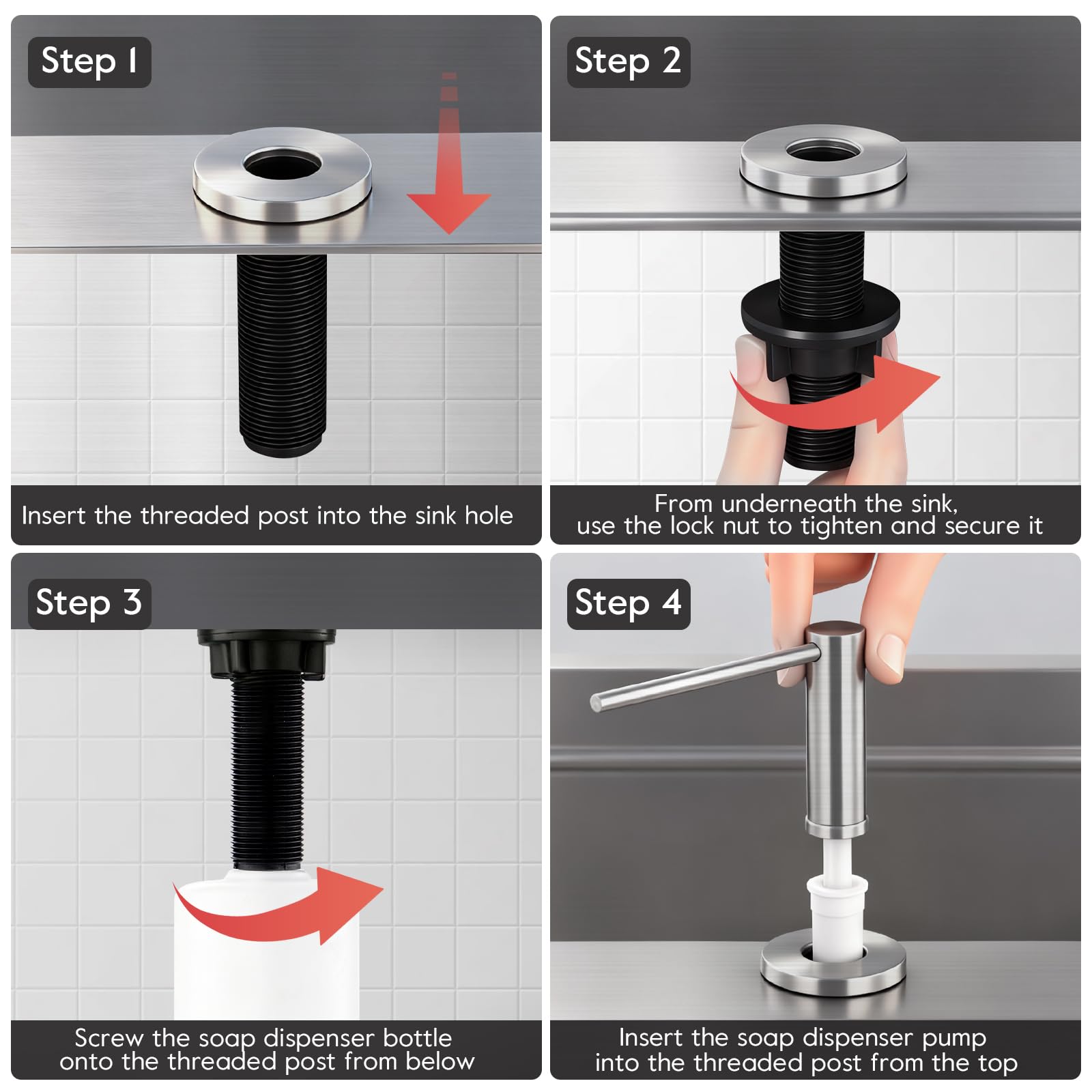 Step 1

Insert the threaded post into the sink hole

Step 2

From underneath the sink, use the lock nut to tighten and secure it

Step 3

Screw the soap dispenser bottle onto the threaded post from below

Step 4

Insert the soap dispenser pump into the threaded post from the top