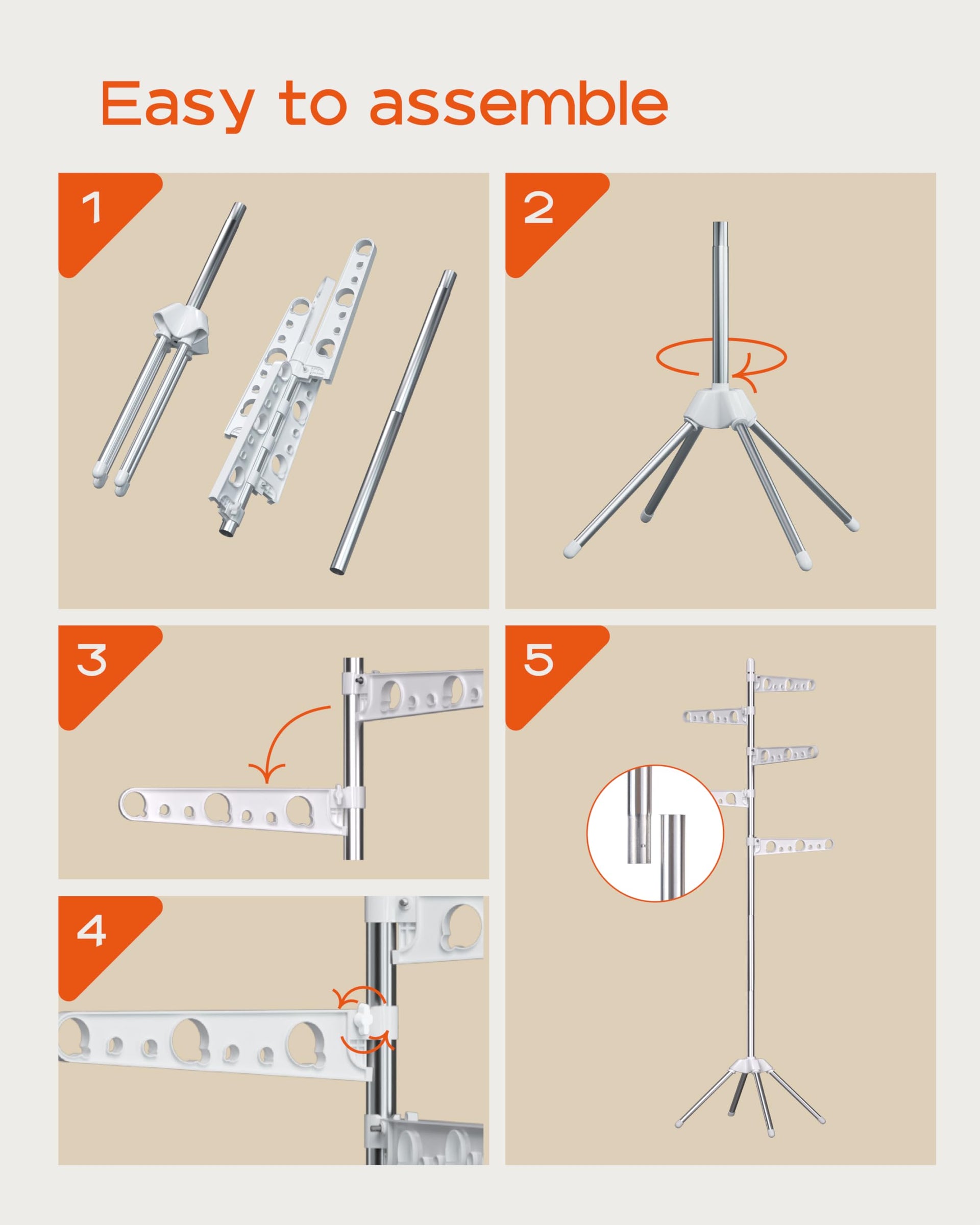 Easy to assemble

1

2

3

4

5