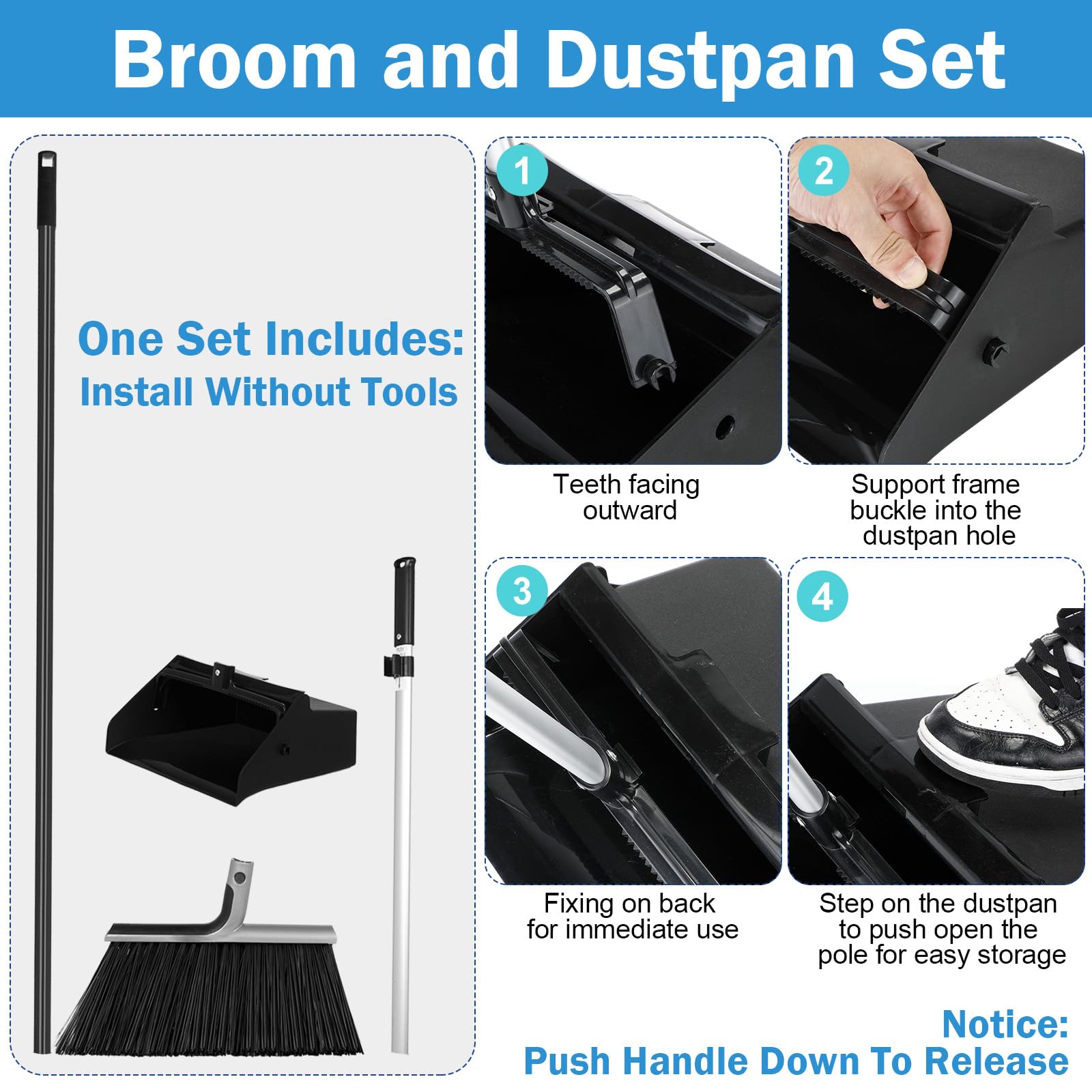 Broom and Dustpan Set

One Set Includes:
Install Without Tools

1
Teeth facing outward

2
Support frame buckle into the dustpan hole

3
Fixing on back for immediate use

4
Step on the dustpan to push open the pole for easy storage

Notice:
Push Handle Down To Release