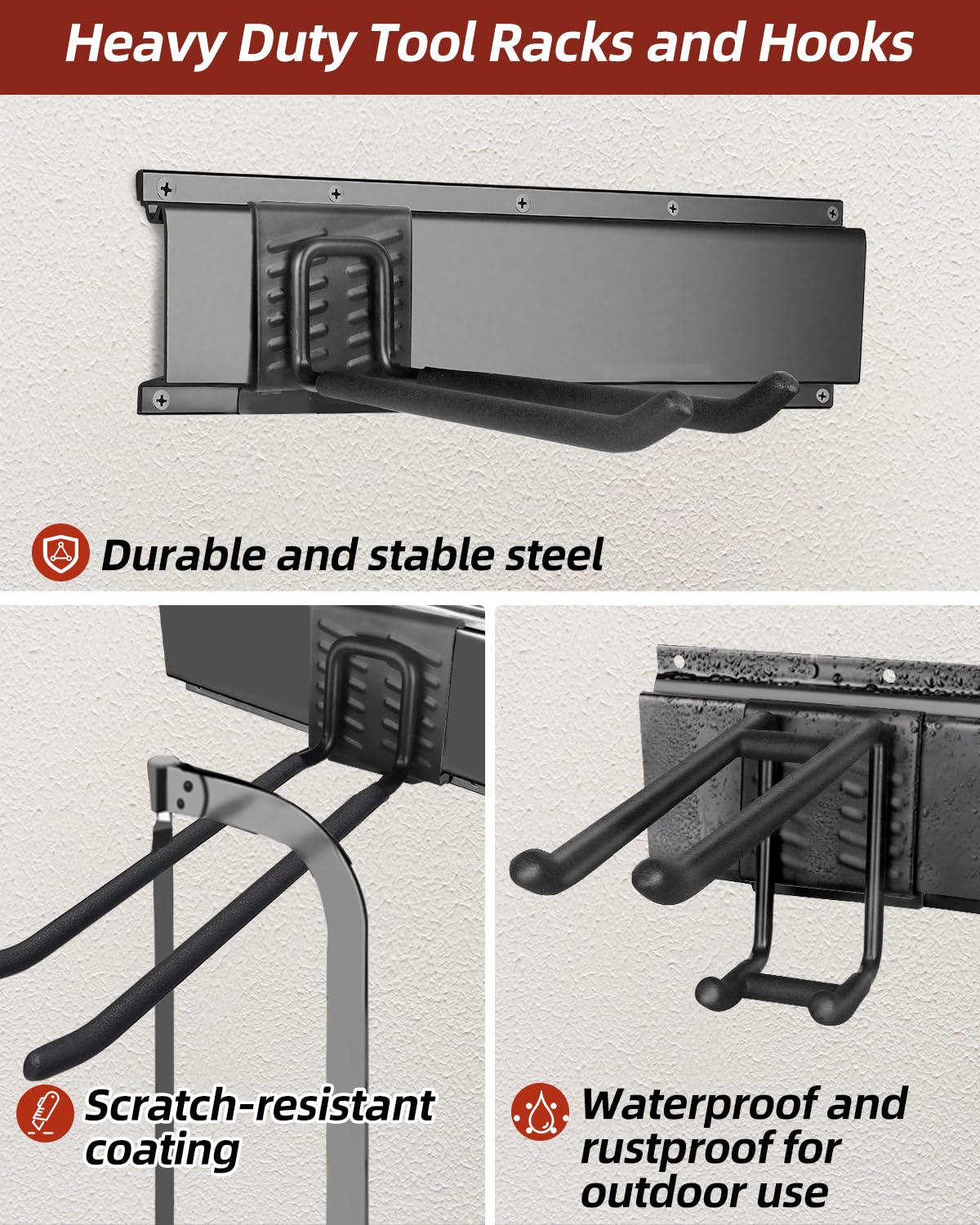 Heavy Duty Tool Racks and Hooks

Durable and stable steel

Scratch-resistant coating

Waterproof and rustproof for outdoor use