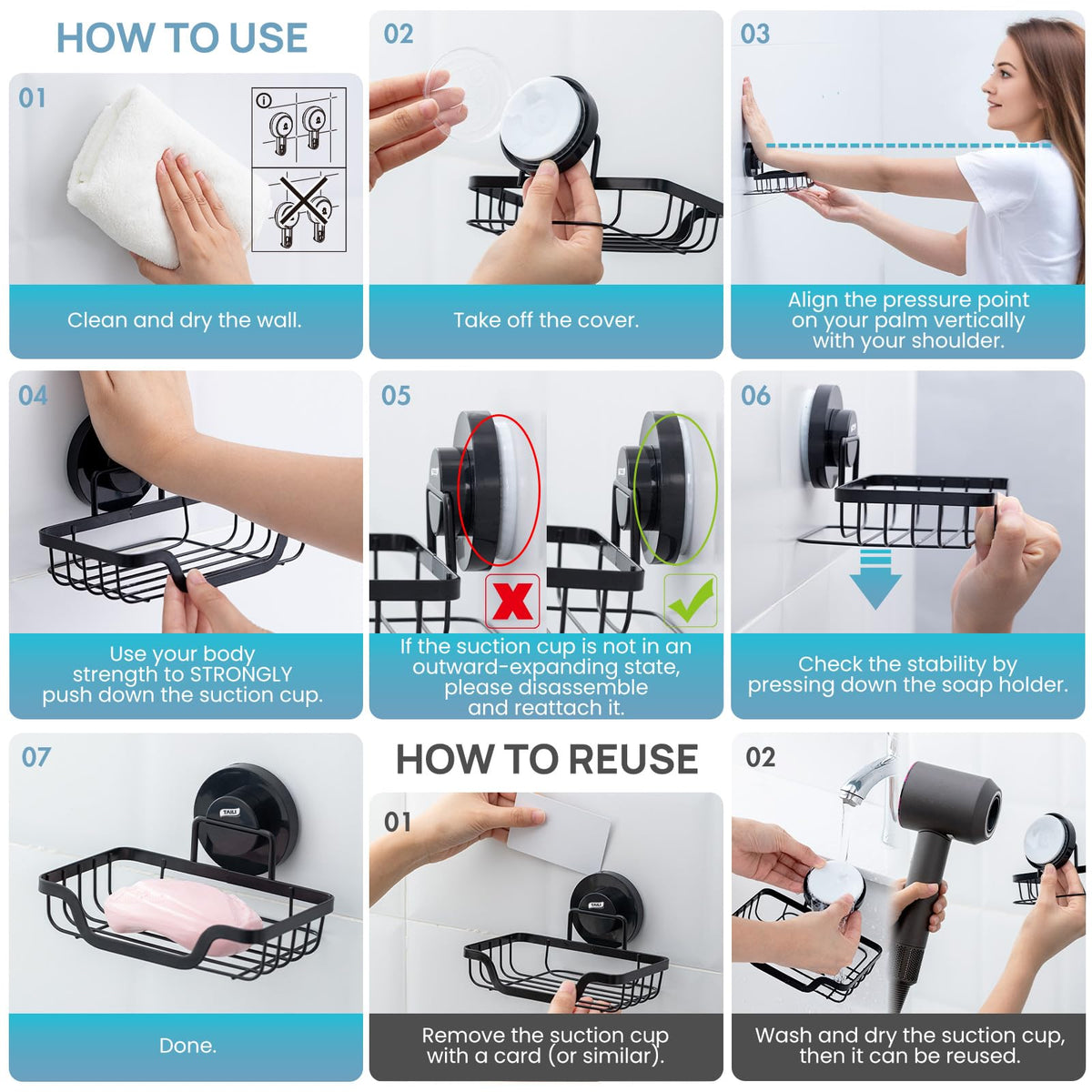 HOW TO USE

01

Clean and dry the wall.

02

Take off the cover.

03

Align the pressure point on your palm vertically with your shoulder.

04

Use your body strength to STRONGLY push down the suction cup.

05

If the suction cup is not in an outward-expanding state, please disassemble and reattach it.

06

Check the stability by pressing down the soap holder.

07

TAILI

Done.

HOW TO REUSE

01

TAILI

Remove the suction cup with a card (or similar).

02

Wash and dry the suction cup, then it can be reused.