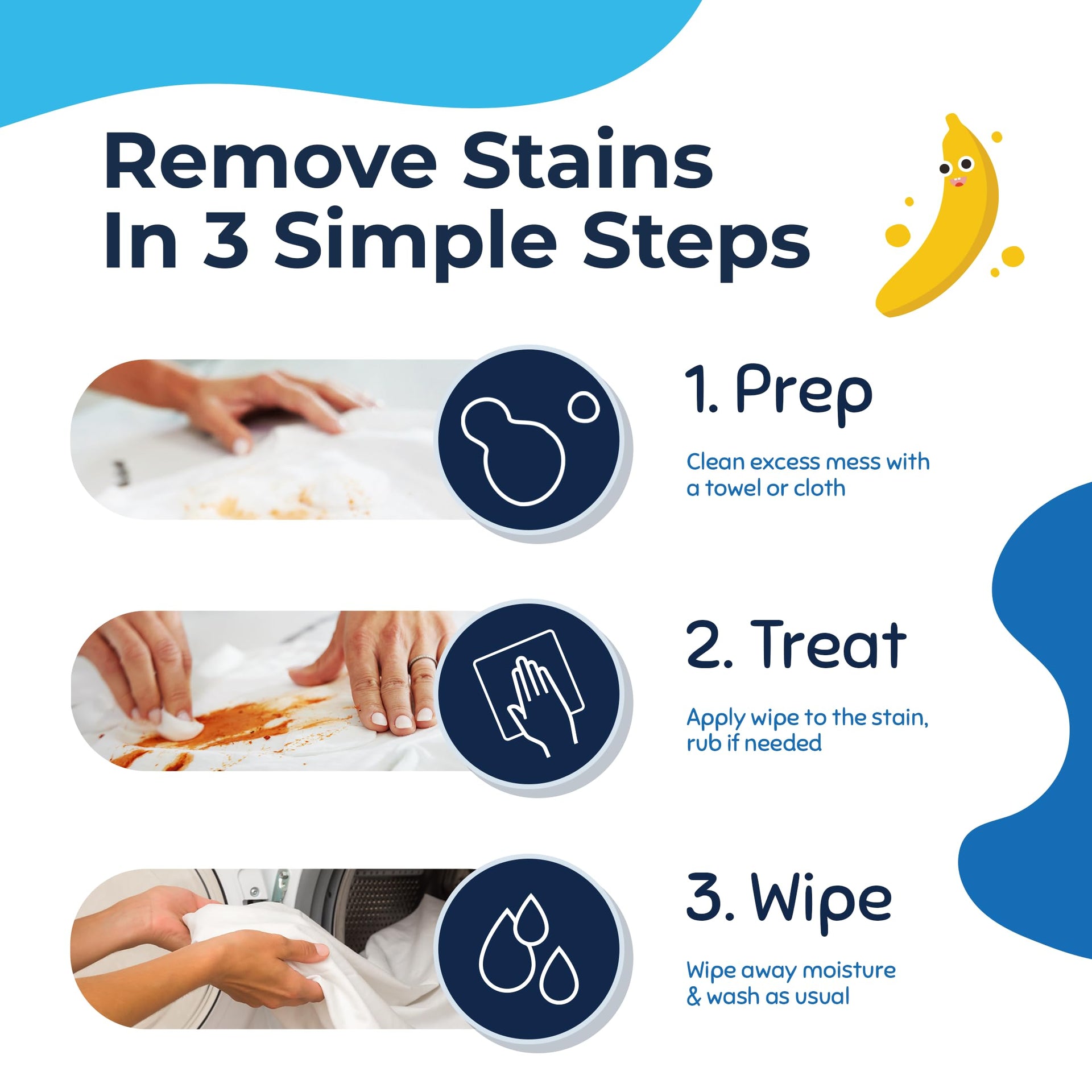 Remove Stains In 3 Simple Steps

1. Prep

Clean excess mess with a towel or cloth

2. Treat

Apply wipe to the stain, rub if needed

3. Wipe

Wipe away moisture & wash as usual