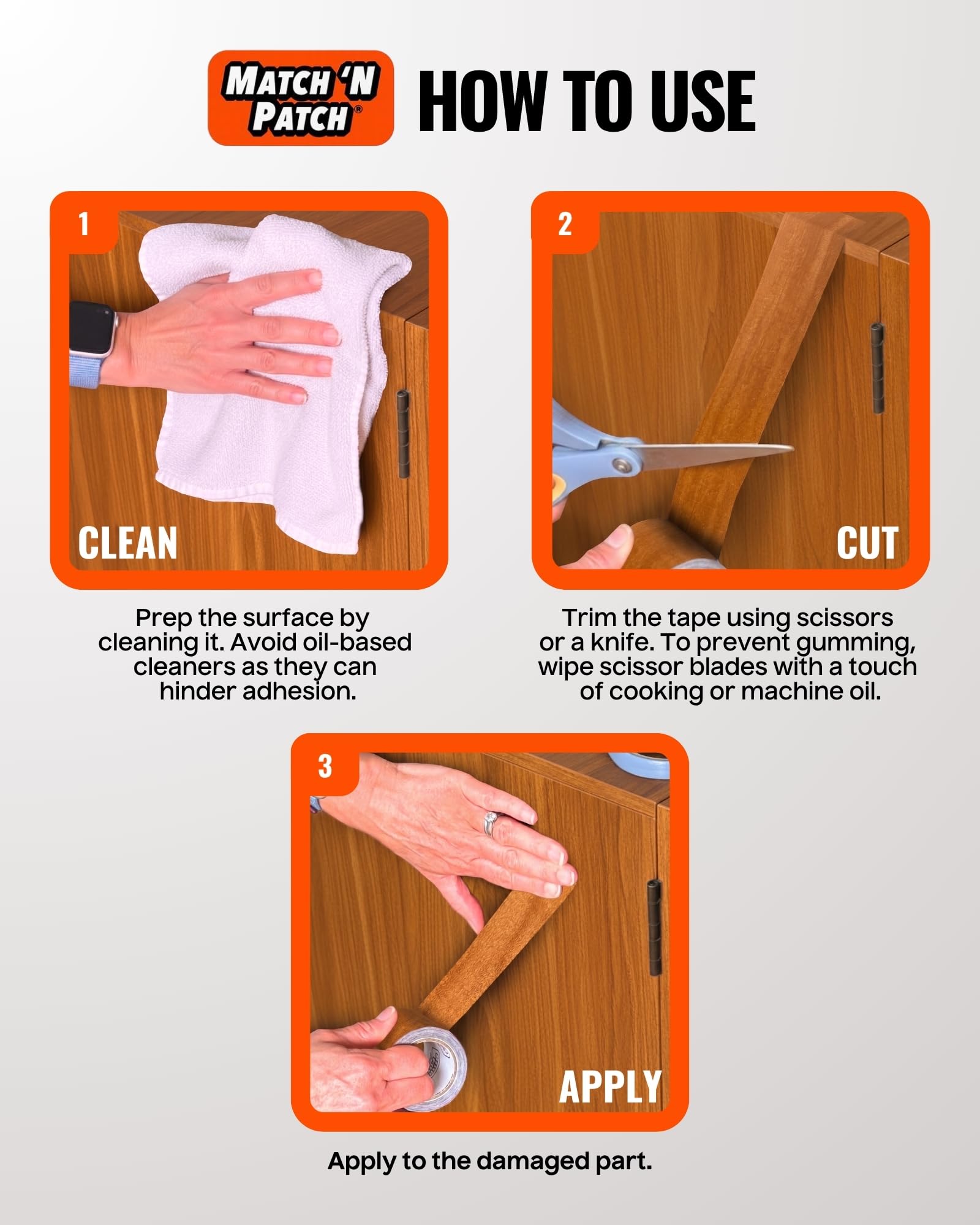 MATCH 'N PATCH®

HOW TO USE

1

CLEAN

Prep the surface by cleaning it. Avoid oil-based cleaners as they can hinder adhesion.

2

CUT

Trim the tape using scissors or a knife. To prevent gumming, wipe scissor blades with a touch of cooking or machine oil.

3

APPLY

Apply to the damaged part.