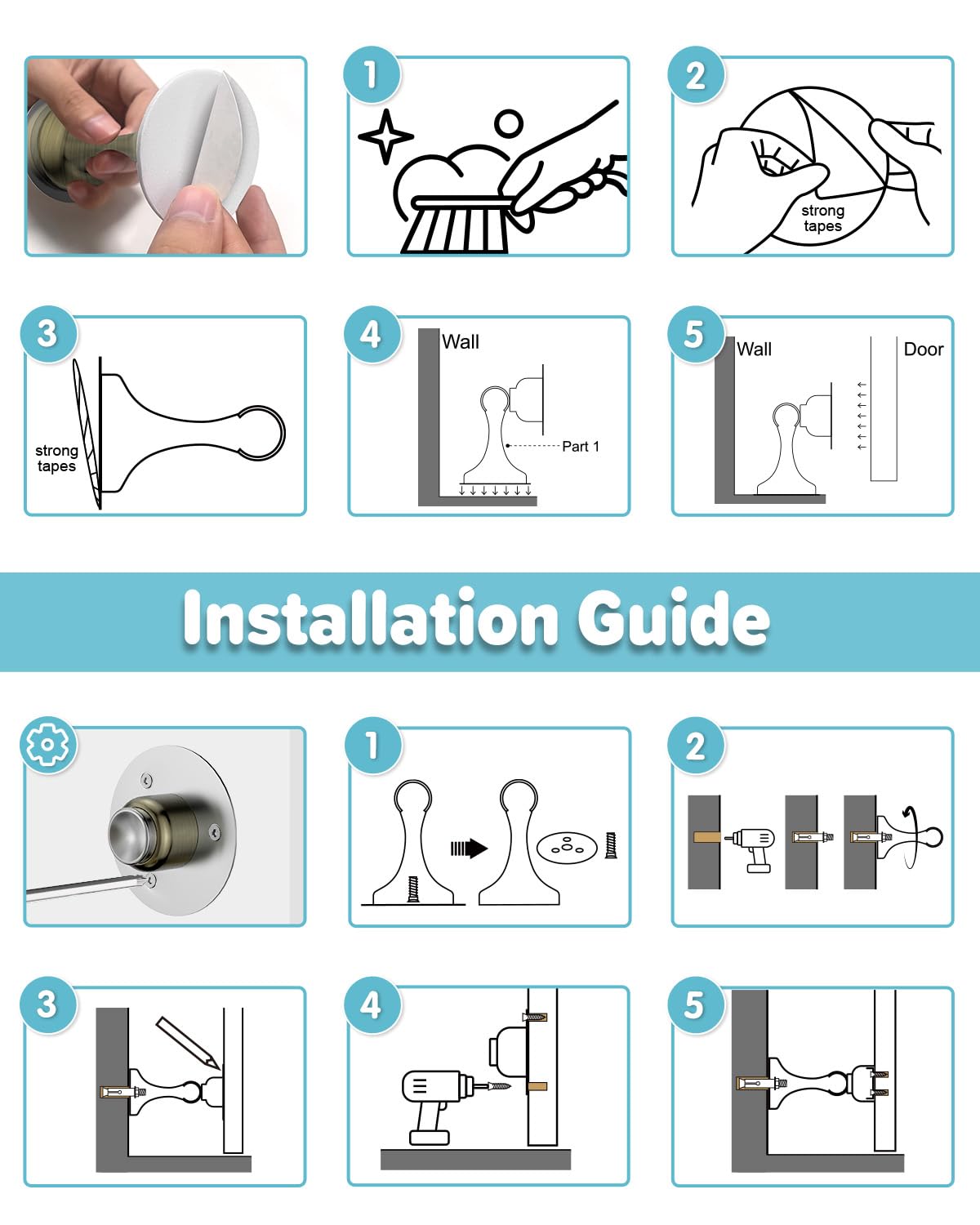 1

2

strong tapes

3

strong tapes

4

Wall

Part 1

5

Wall

Door

Installation Guide

1

2

3

4

5