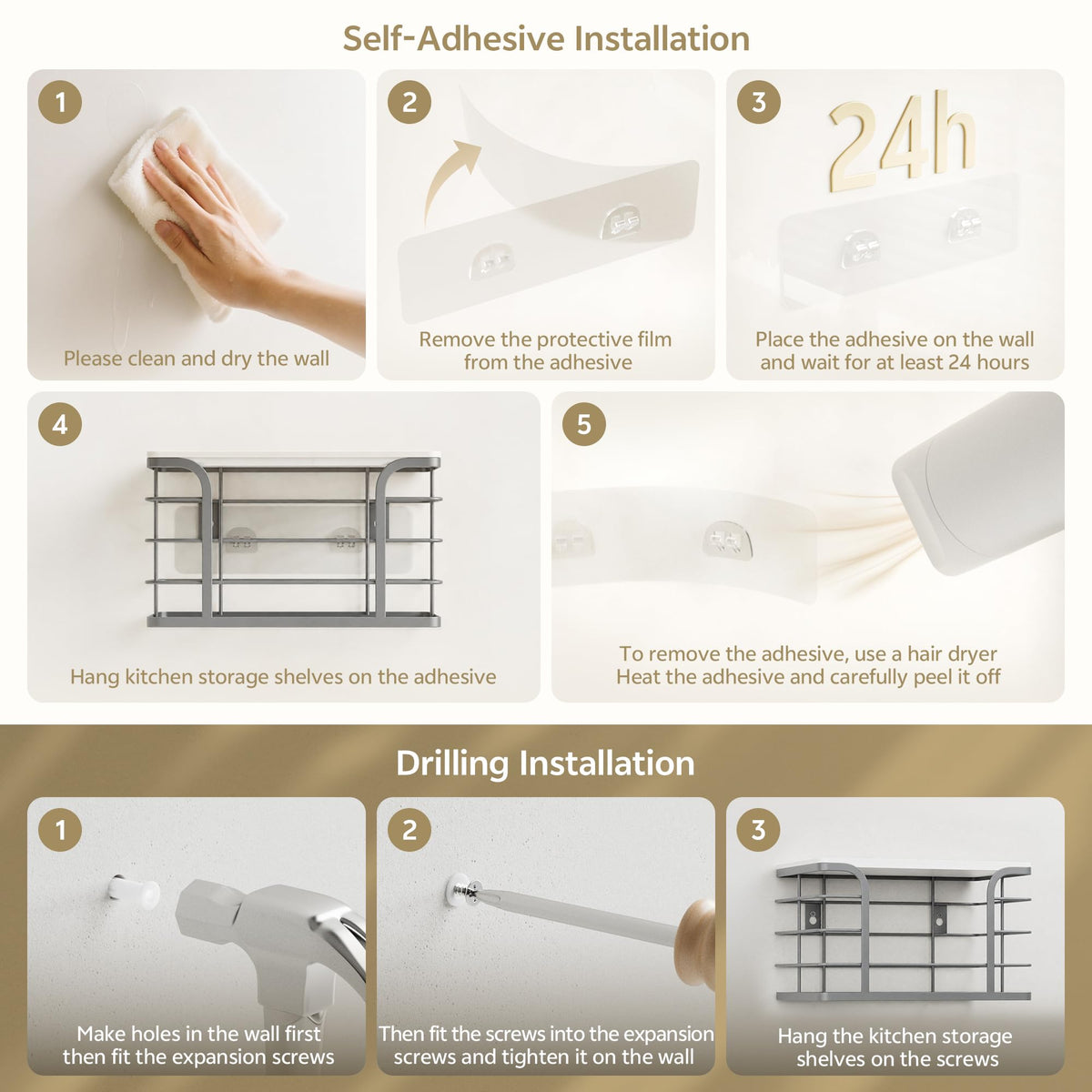 Self-Adhesive Installation

1

Please clean and dry the wall

2

Remove the protective film from the adhesive

3

24h

Place the adhesive on the wall and wait for at least 24 hours

4

Hang kitchen storage shelves on the adhesive

5

To remove the adhesive, use a hair dryer
Heat the adhesive and carefully peel it off

Drilling Installation

1

Make holes in the wall first then fit the expansion screws

2

Then fit the screws into the expansion screws and tighten it on the wall

3

Hang the kitchen storage shelves on the screws