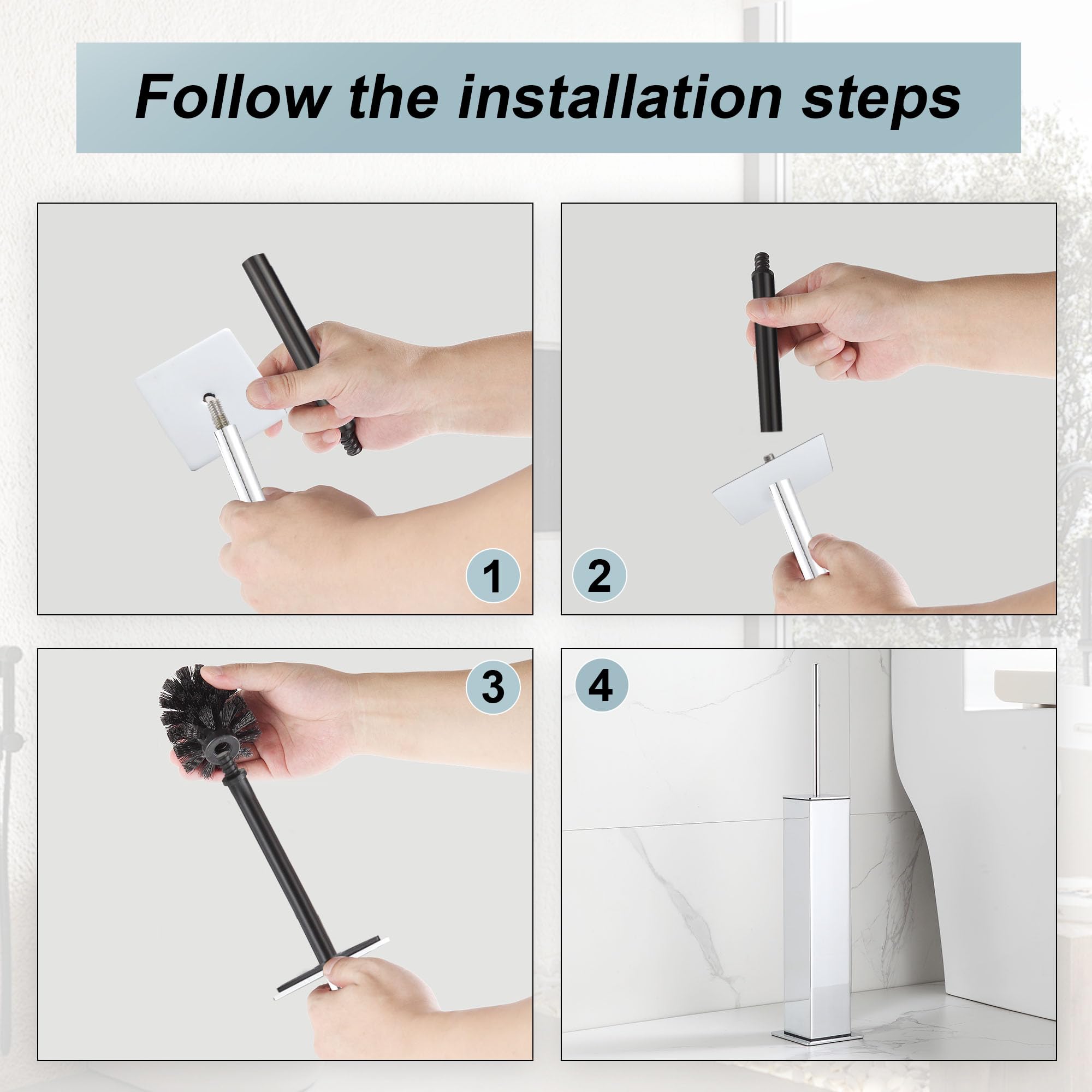 Follow the installation steps

1

2

3

4