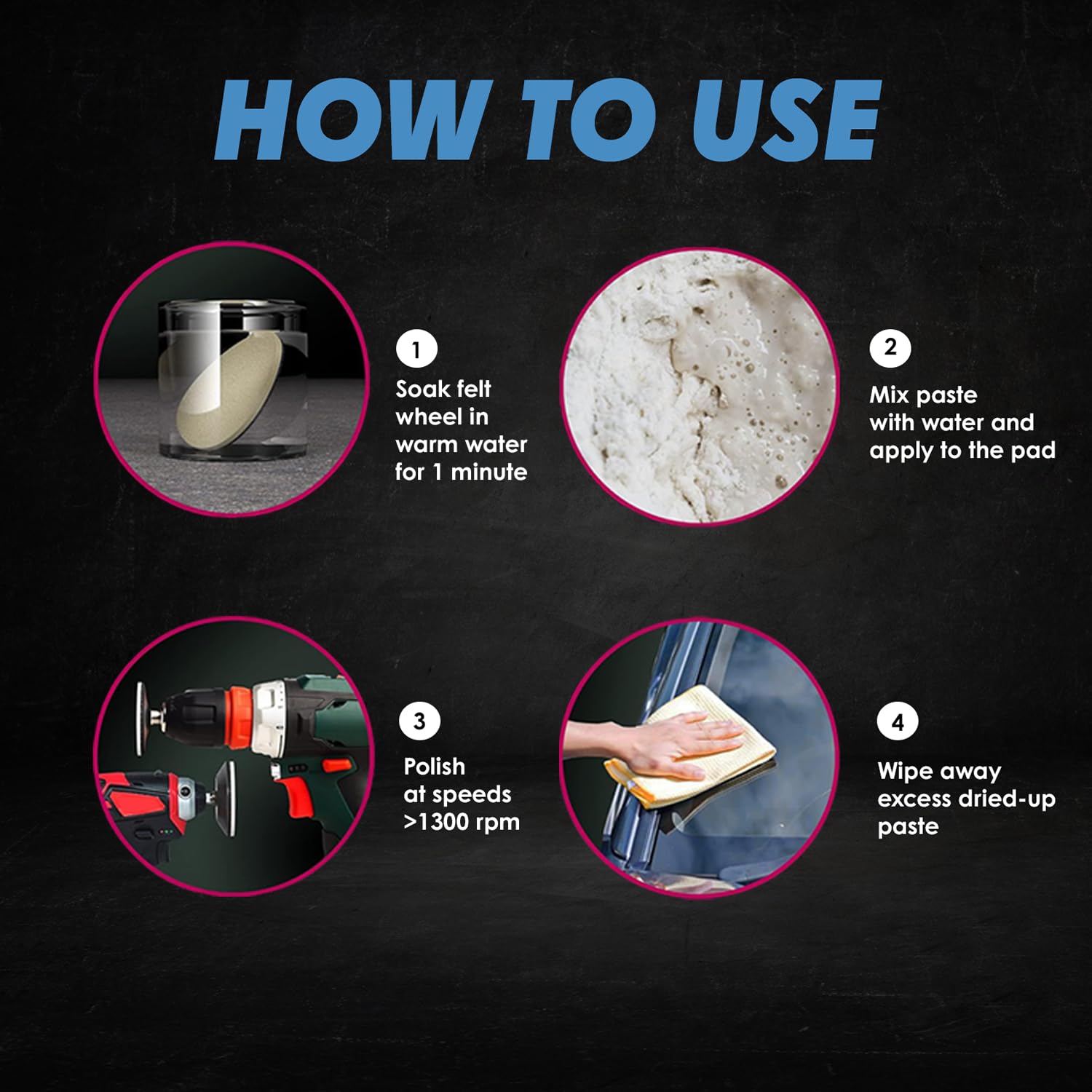 HOW TO USE

1
Soak felt wheel in warm water for 1 minute

2
Mix paste with water and apply to the pad

3
Polish at speeds >1300 rpm

4
Wipe away excess dried-up paste