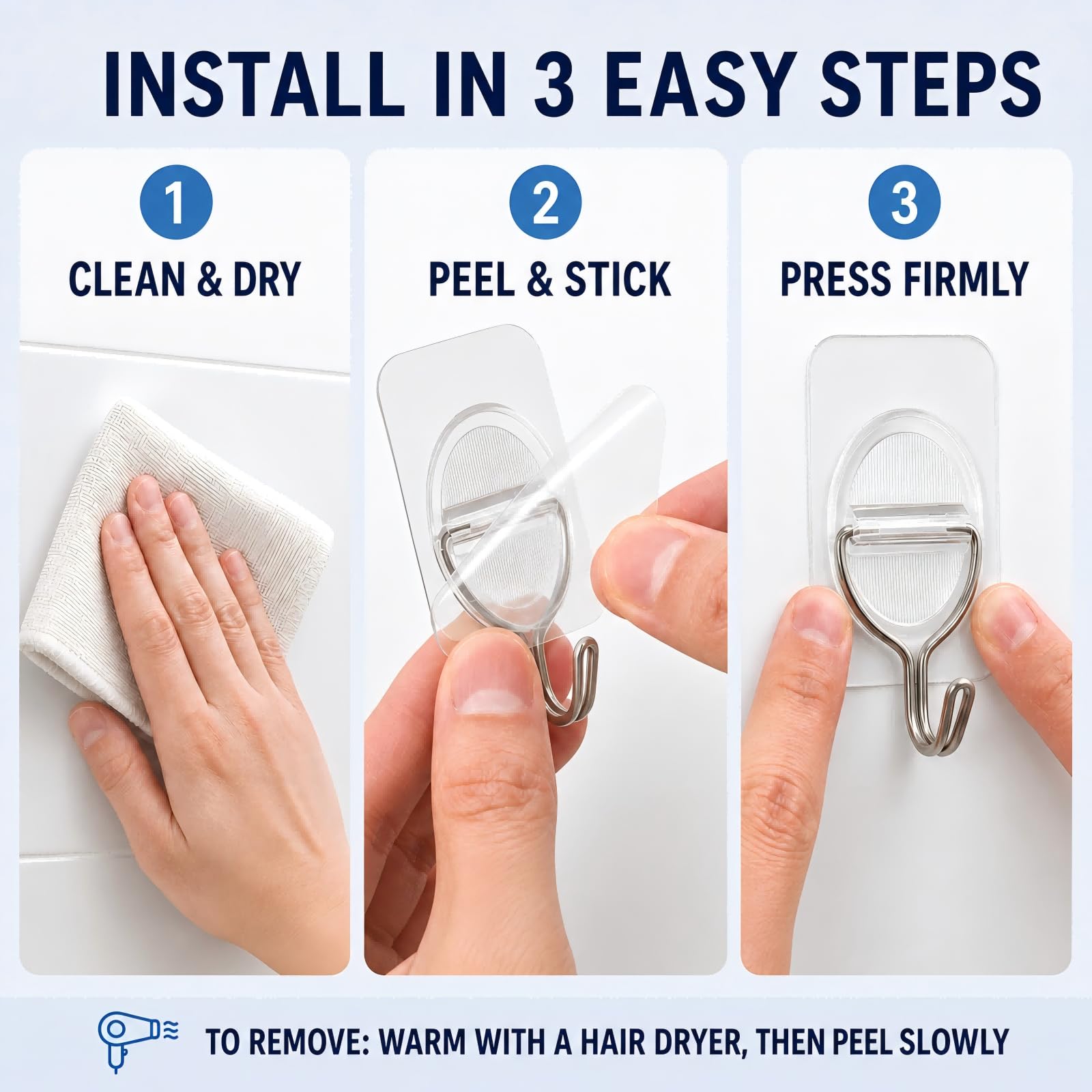 INSTALL IN 3 EASY STEPS

1
CLEAN & DRY

2
PEEL & STICK

3
PRESS FIRMLY

TO REMOVE: WARM WITH A HAIR DRYER, THEN PEEL SLOWLY