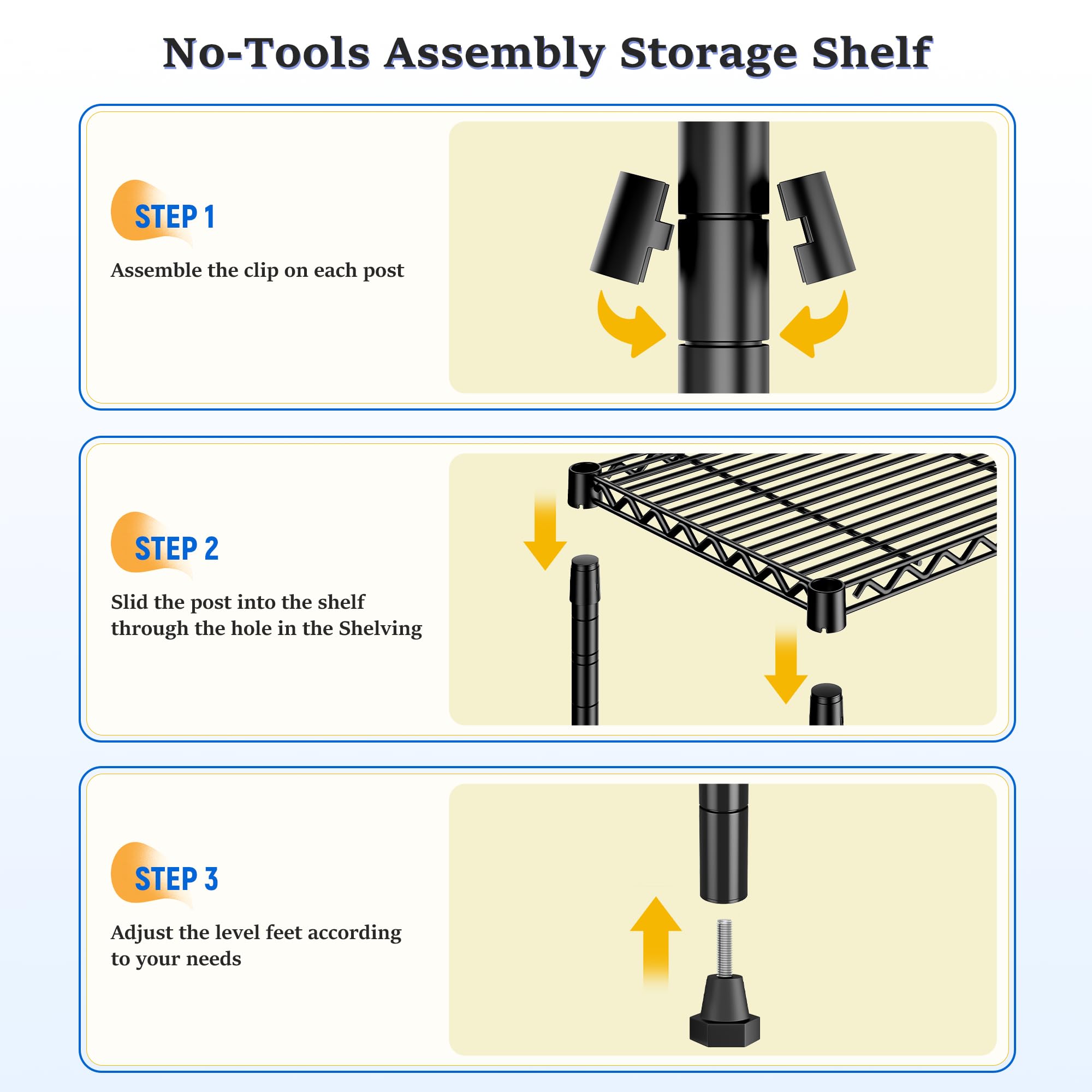 No-Tools Assembly Storage Shelf

STEP 1

Assemble the clip on each post

STEP 2

Slid the post into the shelf through the hole in the Shelving

STEP 3

Adjust the level feet according to your needs