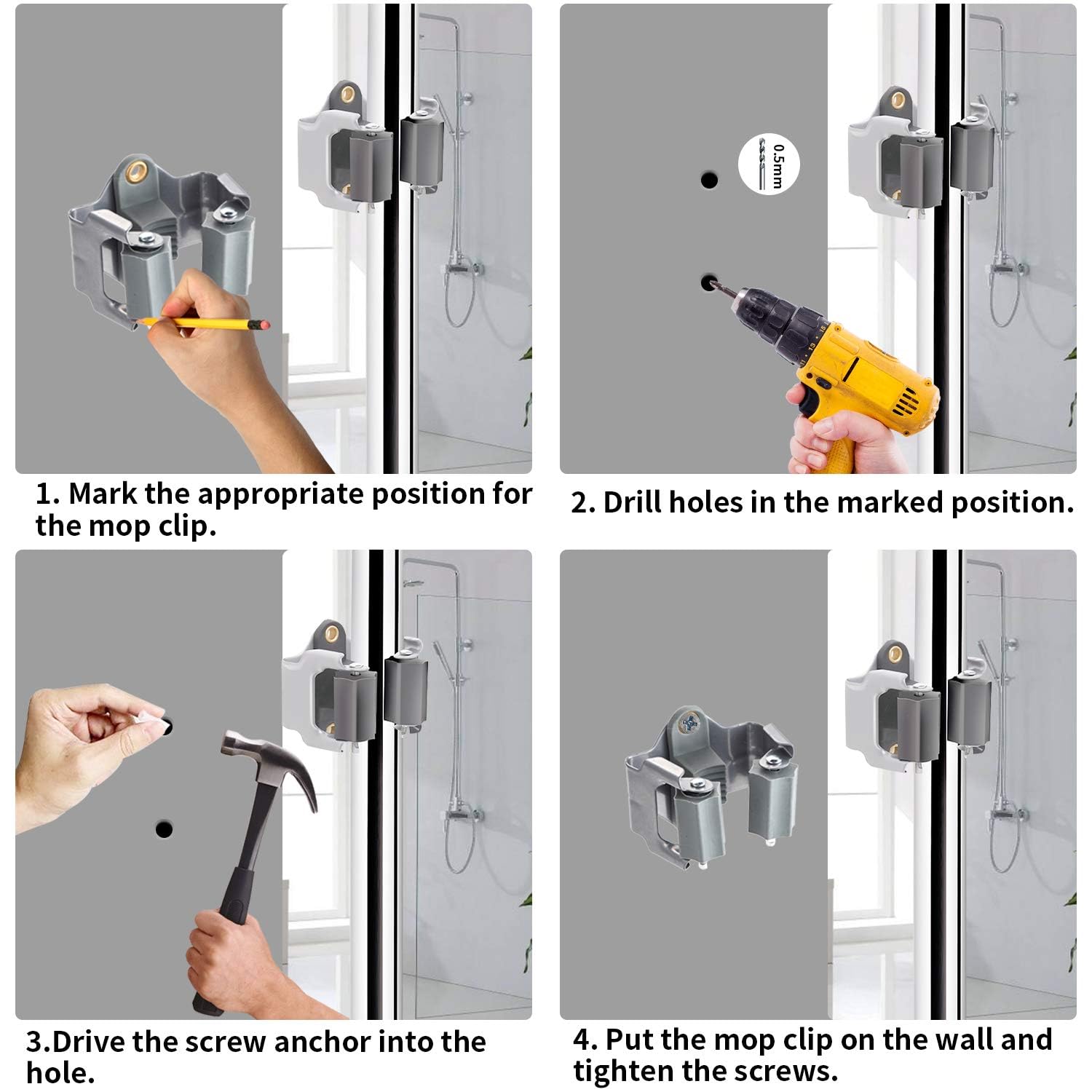 1. Mark the appropriate position for the mop clip.

0.5mm

2. Drill holes in the marked position.

3.Drive the screw anchor into the hole.

4. Put the mop clip on the wall and tighten the screws.