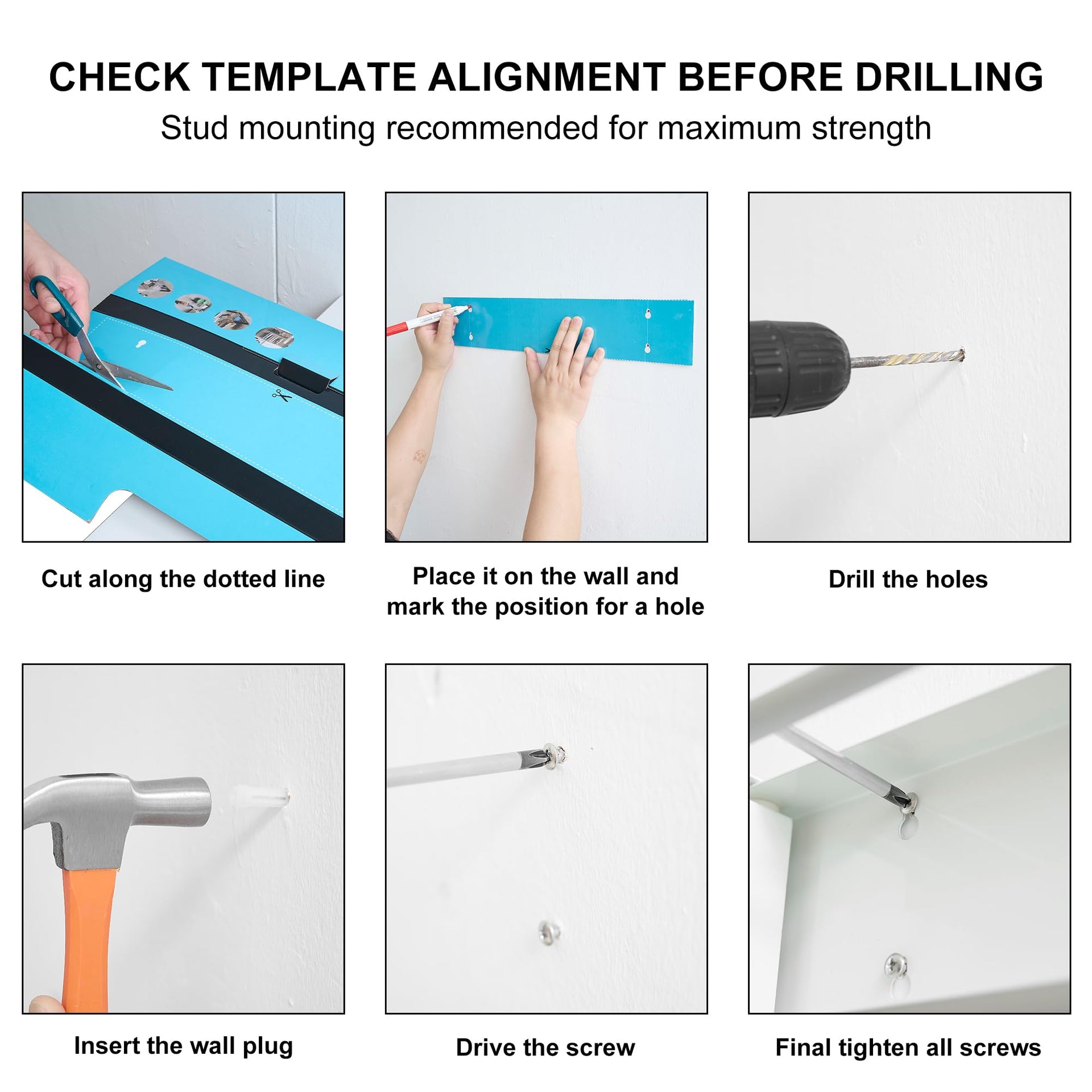 CHECK TEMPLATE ALIGNMENT BEFORE DRILLING
Stud mounting recommended for maximum strength

Cut along the dotted line

Place it on the wall and mark the position for a hole

Drill the holes

Insert the wall plug

Drive the screw

Final tighten all screws