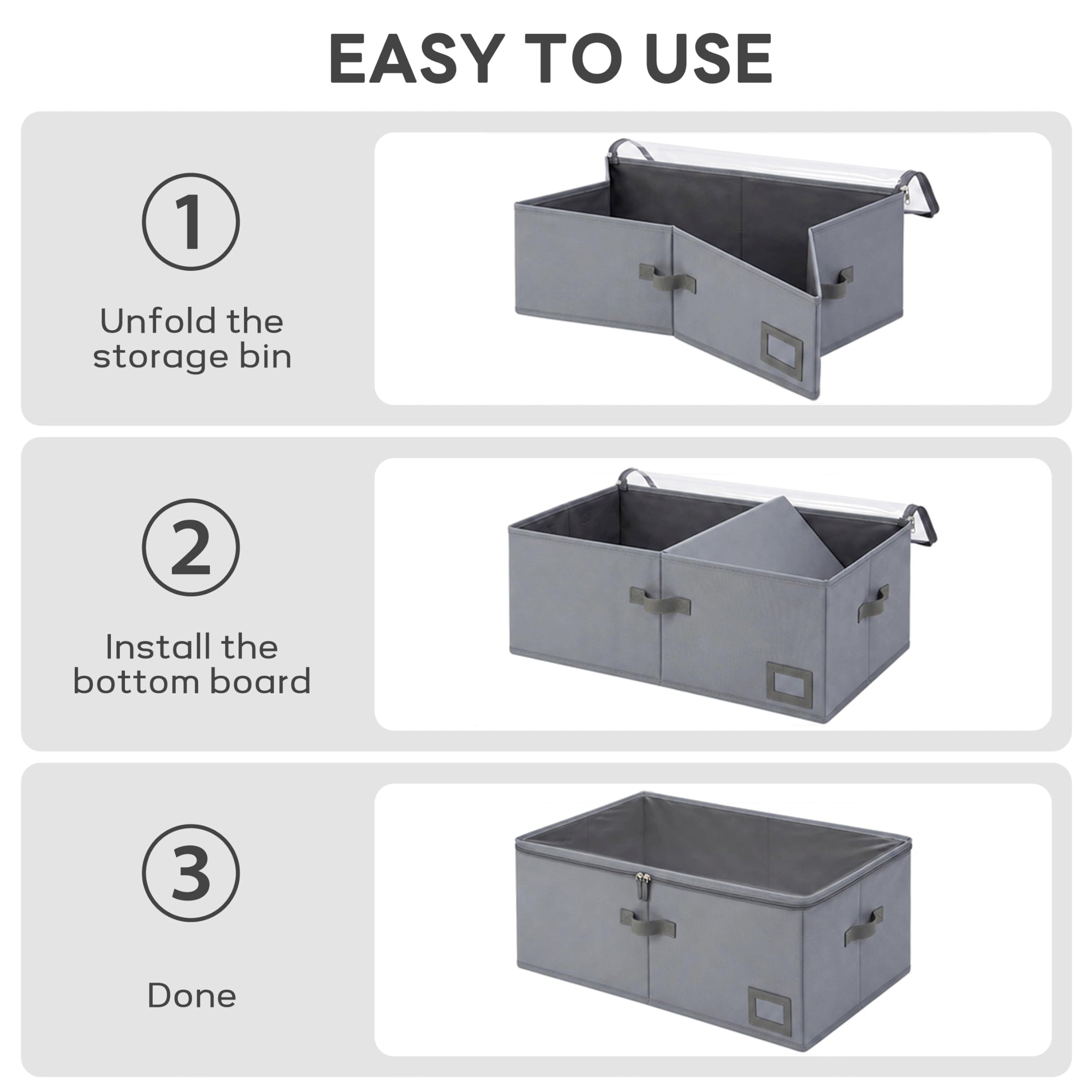 EASY TO USE

①

Unfold the storage bin

②

Install the bottom board

③

Done