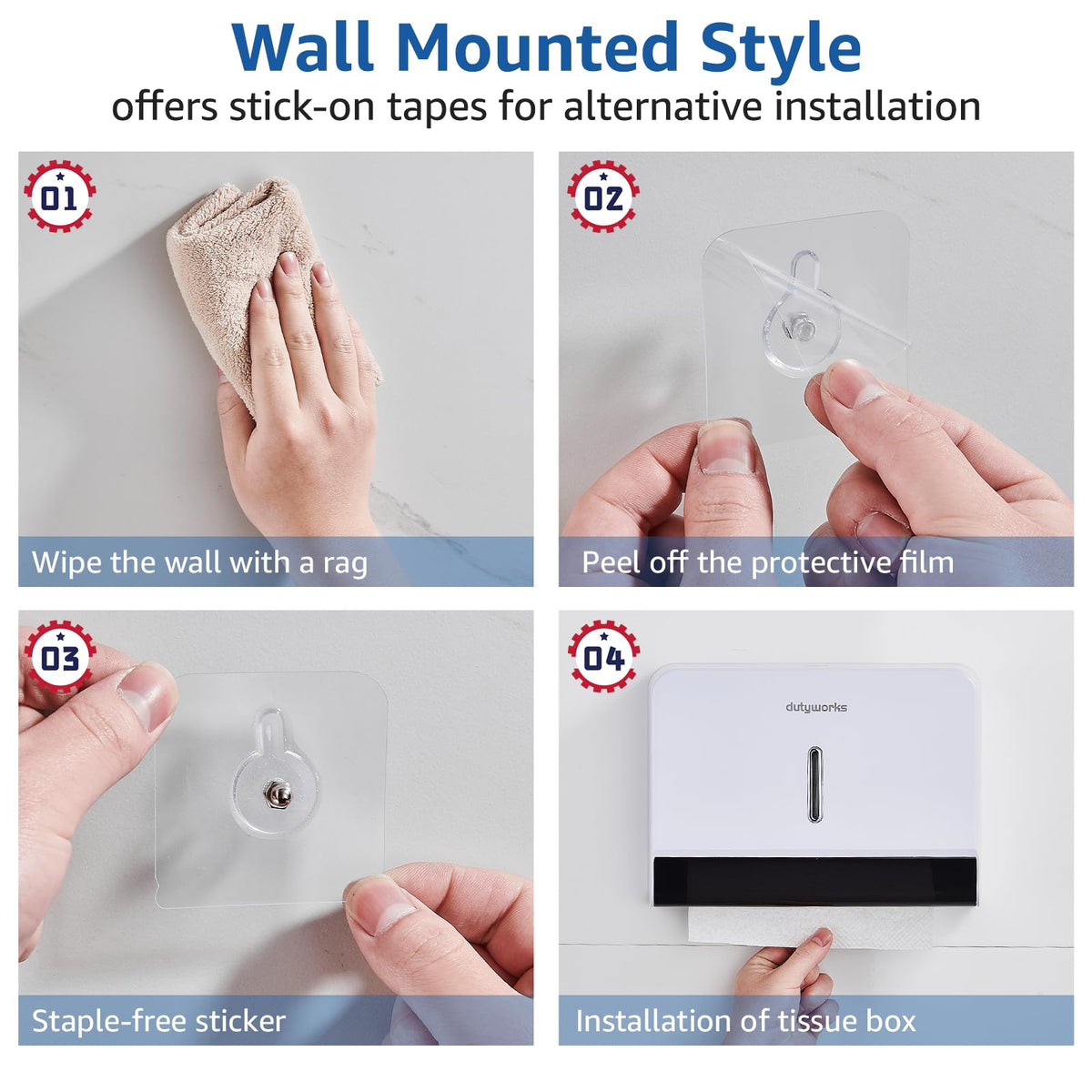 Wall Mounted Style
offers stick-on tapes for alternative installation

01
Wipe the wall with a rag

02
Peel off the protective film

03
Staple-free sticker

04
dutyworks
Installation of tissue box