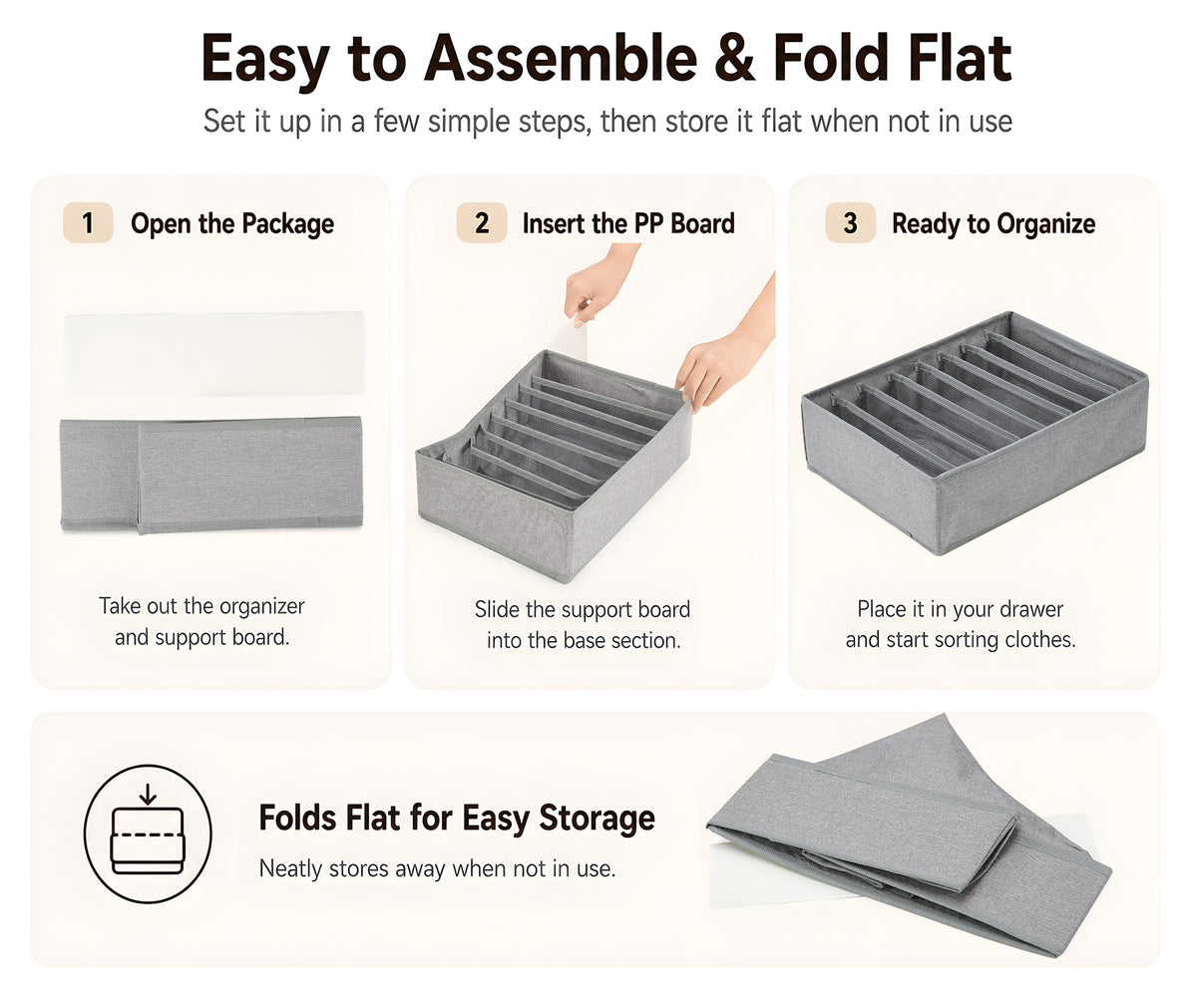 Easy to Assemble & Fold Flat

Set it up in a few simple steps, then store it flat when not in use

1 Open the Package

Take out the organizer and support board.

2 Insert the PP Board

Slide the support board into the base section.

3 Ready to Organize

Place it in your drawer and start sorting clothes.

Folds Flat for Easy Storage

Neatly stores away when not in use.