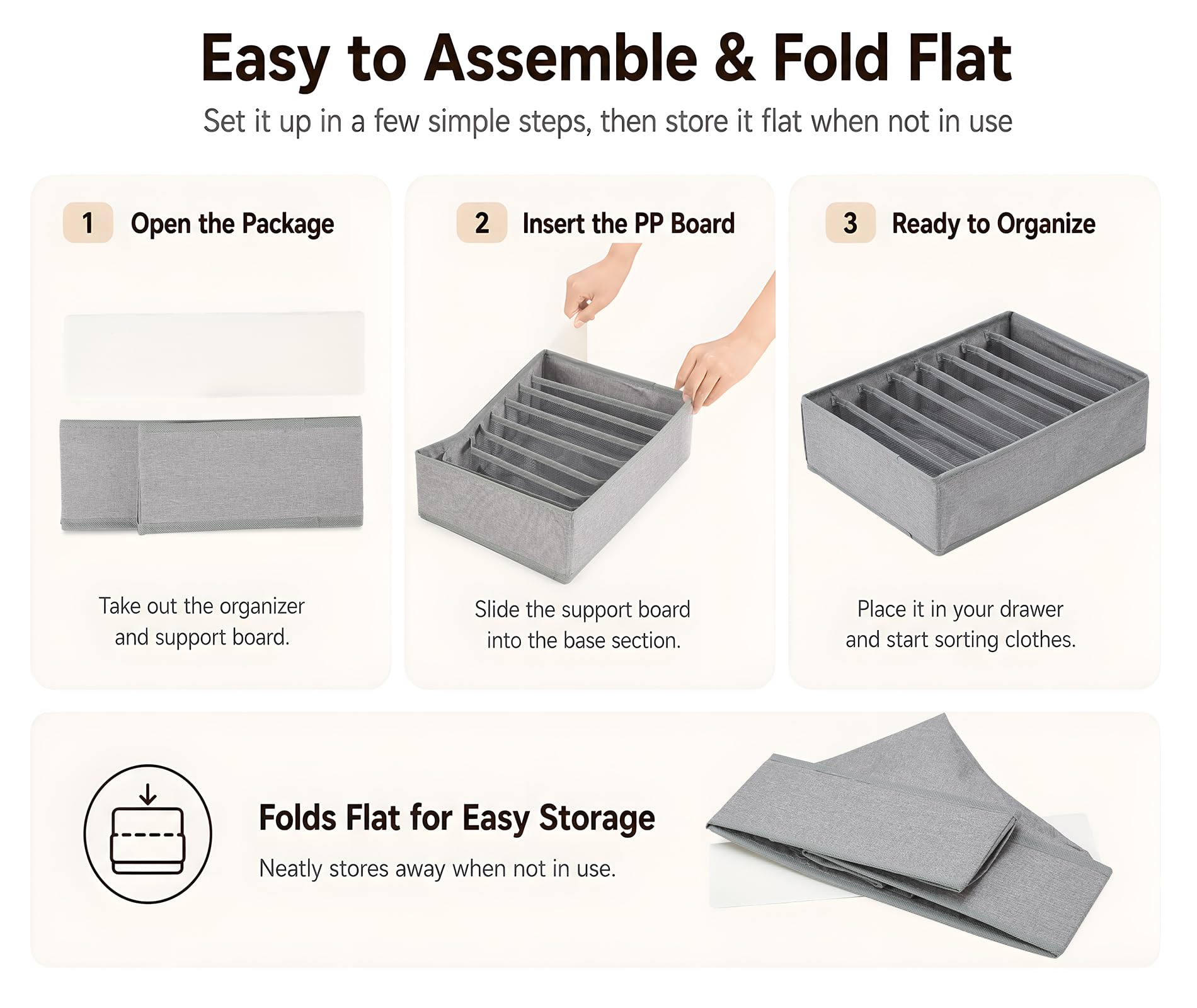 Easy to Assemble & Fold Flat

Set it up in a few simple steps, then store it flat when not in use

1 Open the Package

Take out the organizer and support board.

2 Insert the PP Board

Slide the support board into the base section.

3 Ready to Organize

Place it in your drawer and start sorting clothes.

Folds Flat for Easy Storage

Neatly stores away when not in use.