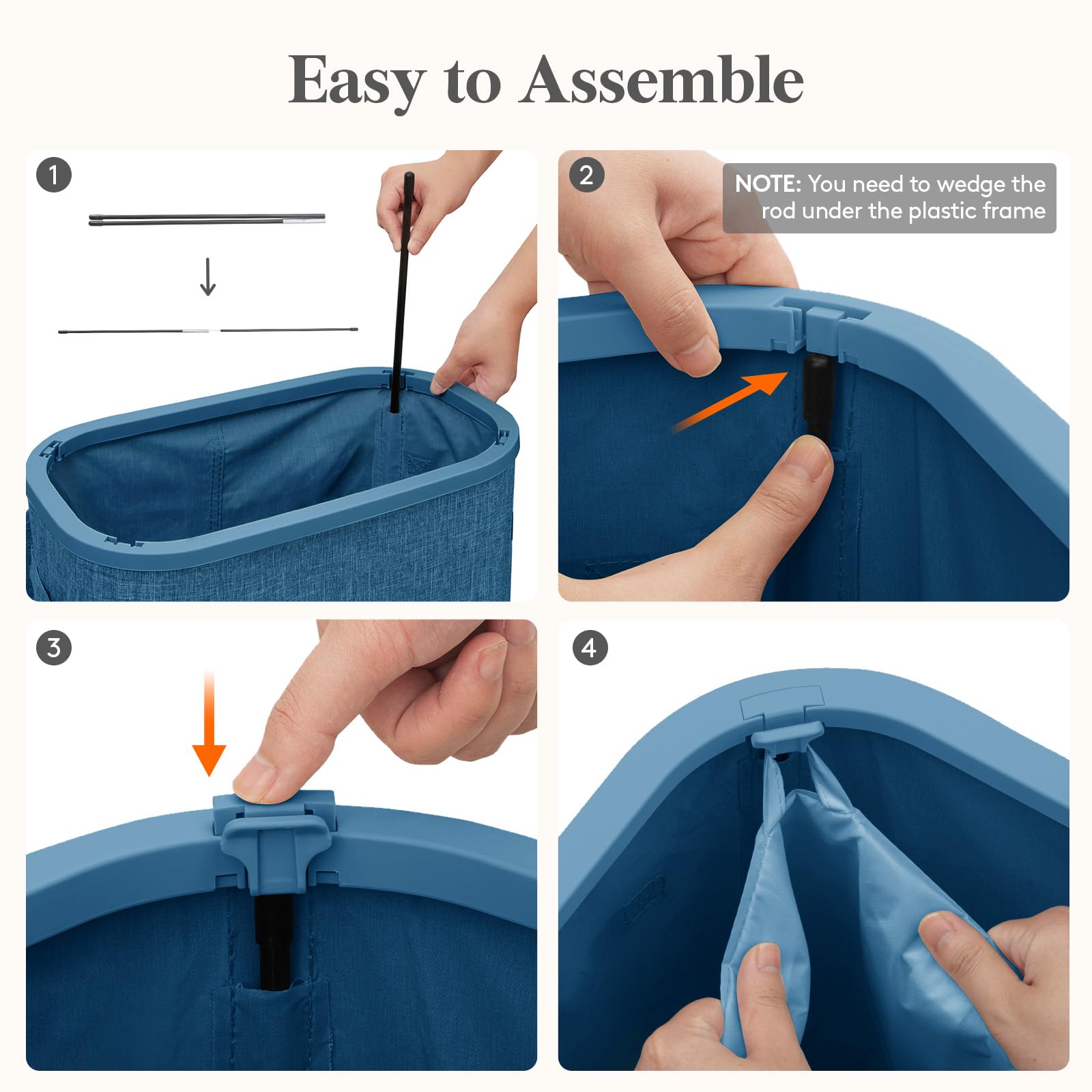 Easy to Assemble

1

2

NOTE: You need to wedge the rod under the plastic frame

3

4