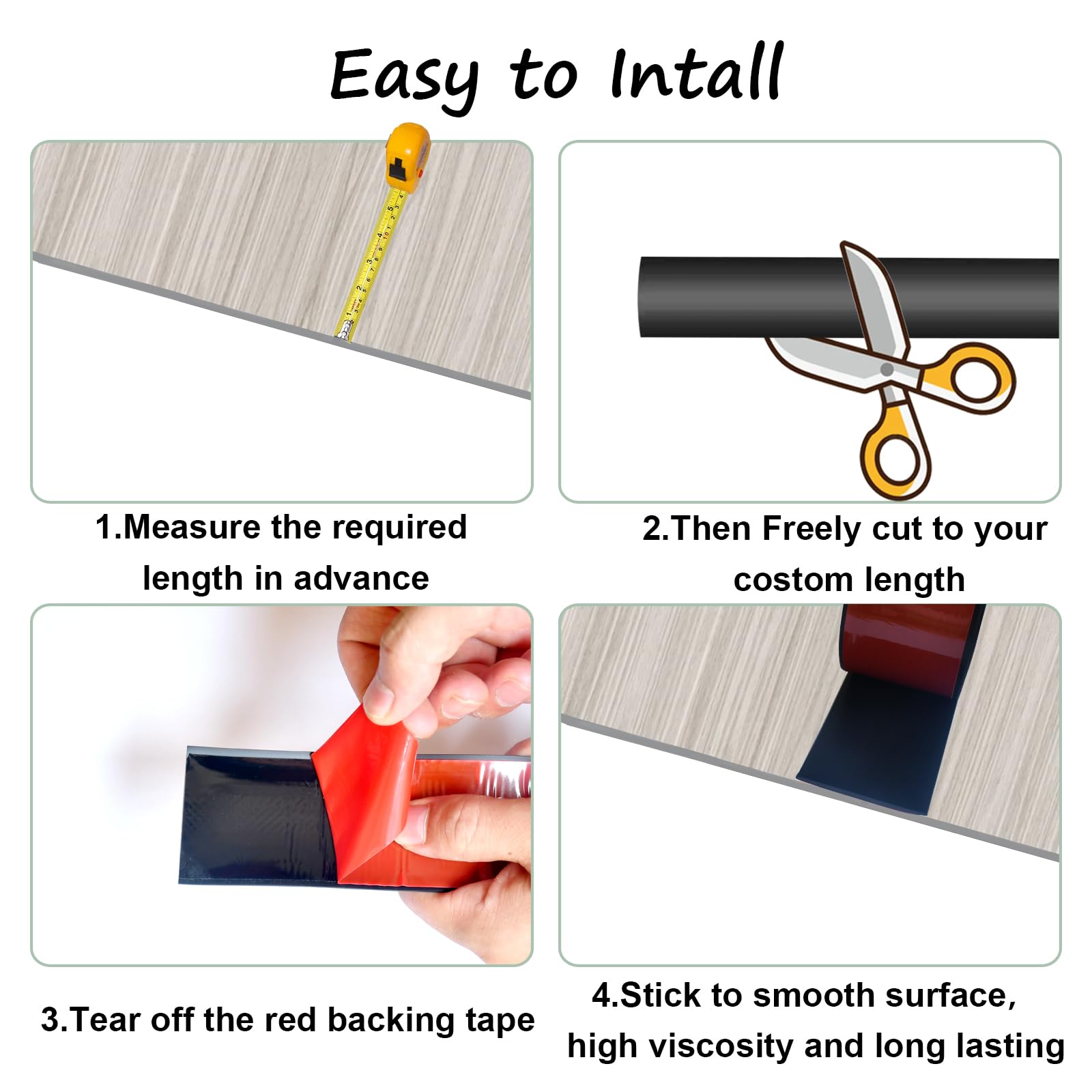 Easy to Intall

1.Measure the required length in advance

2.Then Freely cut to your costom length

3.Tear off the red backing tape

4.Stick to smooth surface, high viscosity and long lasting