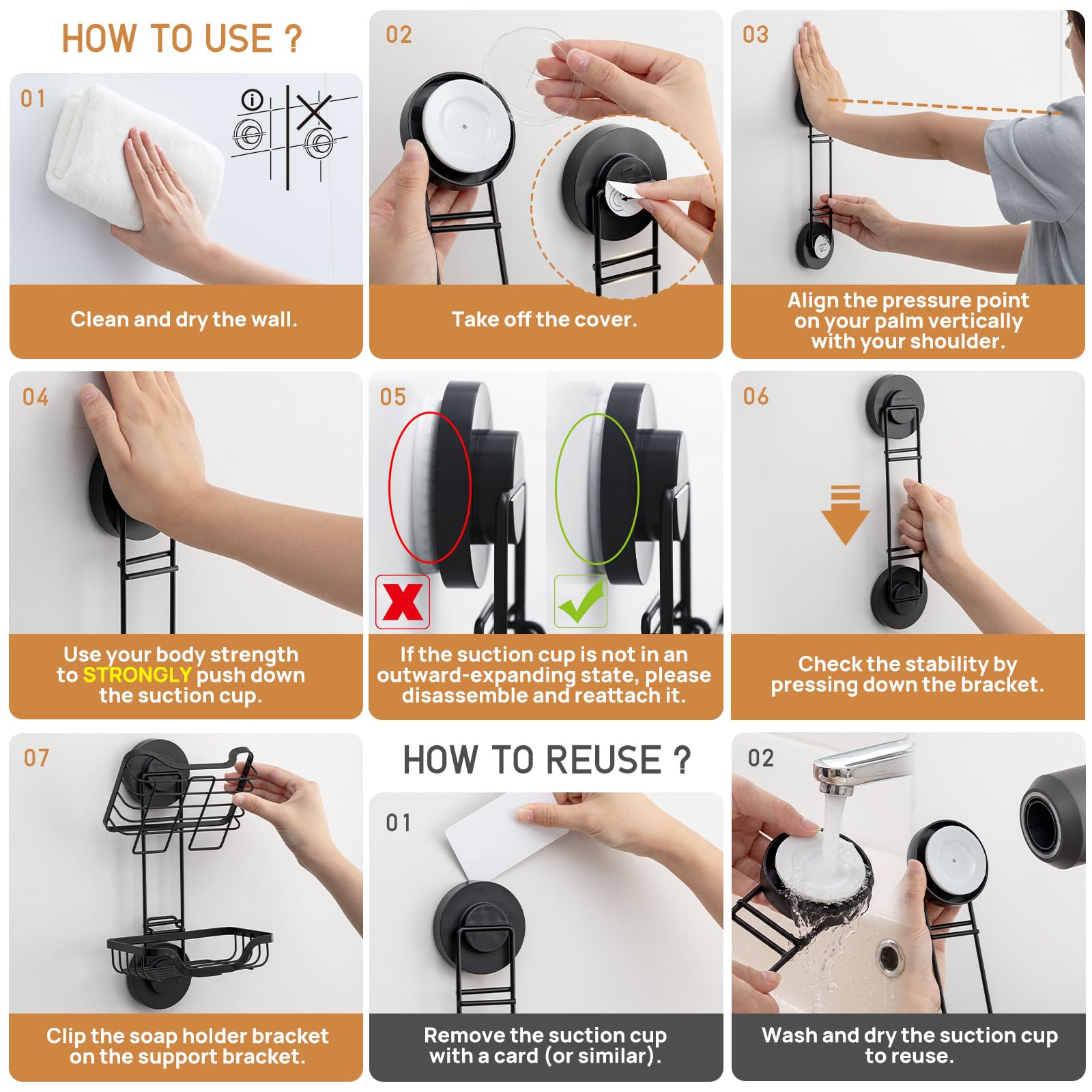 HOW TO USE ?

01

Clean and dry the wall.

02

Take off the cover.

03

Align the pressure point on your palm vertically with your shoulder.

04

Use your body strength to STRONGLY push down the suction cup.

05

If the suction cup is not in an outward-expanding state, please disassemble and reattach it.

06

Check the stability by pressing down the bracket.

07

Clip the soap holder bracket on the support bracket.

HOW TO REUSE ?

01

Remove the suction cup with a card (or similar).

02

Wash and dry the suction cup to reuse.