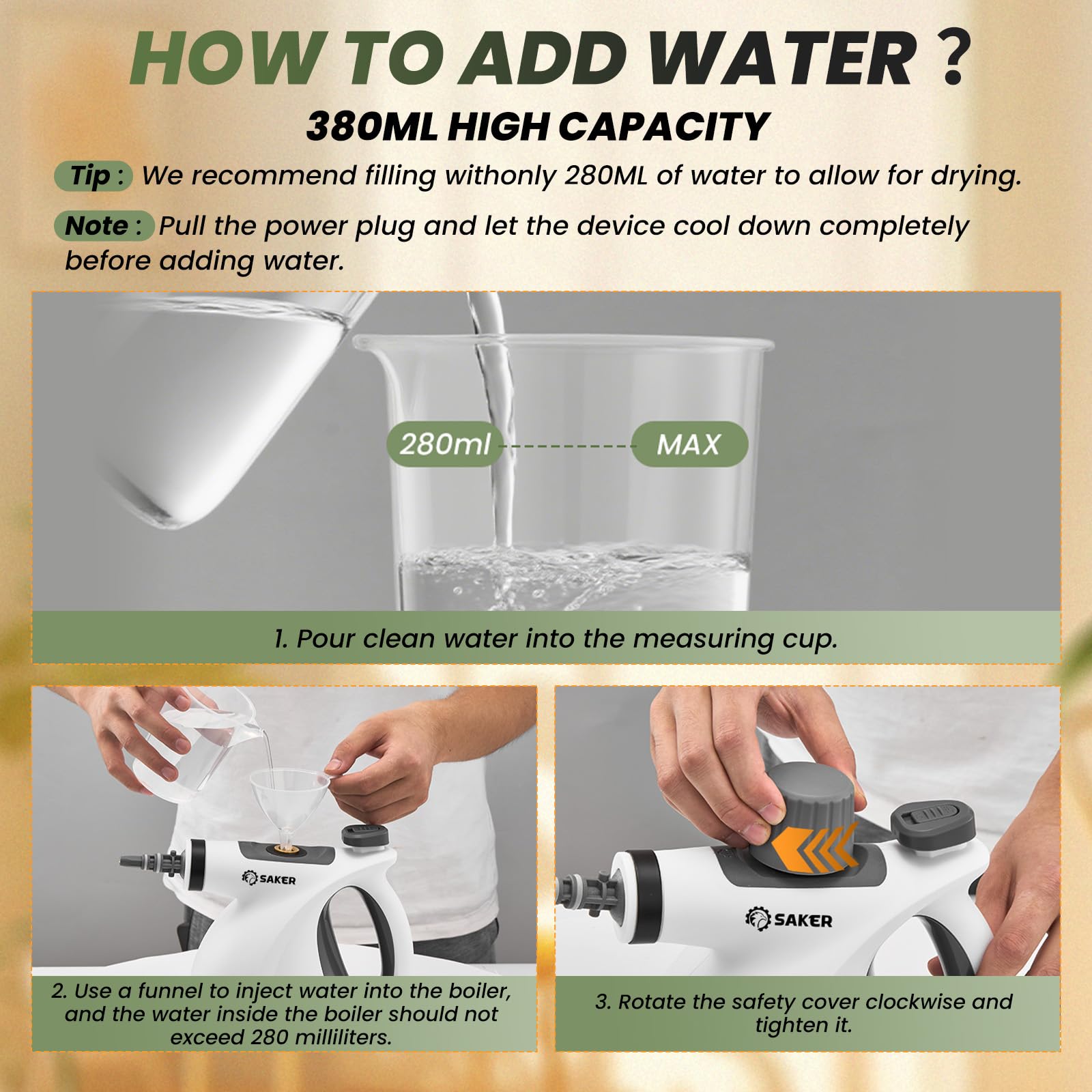 HOW TO ADD WATER ?

380ML HIGH CAPACITY

Tip : We recommend filling withonly 280ML of water to allow for drying.

Note : Pull the power plug and let the device cool down completely before adding water.

280ml

MAX

1. Pour clean water into the measuring cup.

SAKER

2. Use a funnel to inject water into the boiler, and the water inside the boiler should not exceed 280 milliliters.

SAKER

3. Rotate the safety cover clockwise and tighten it.