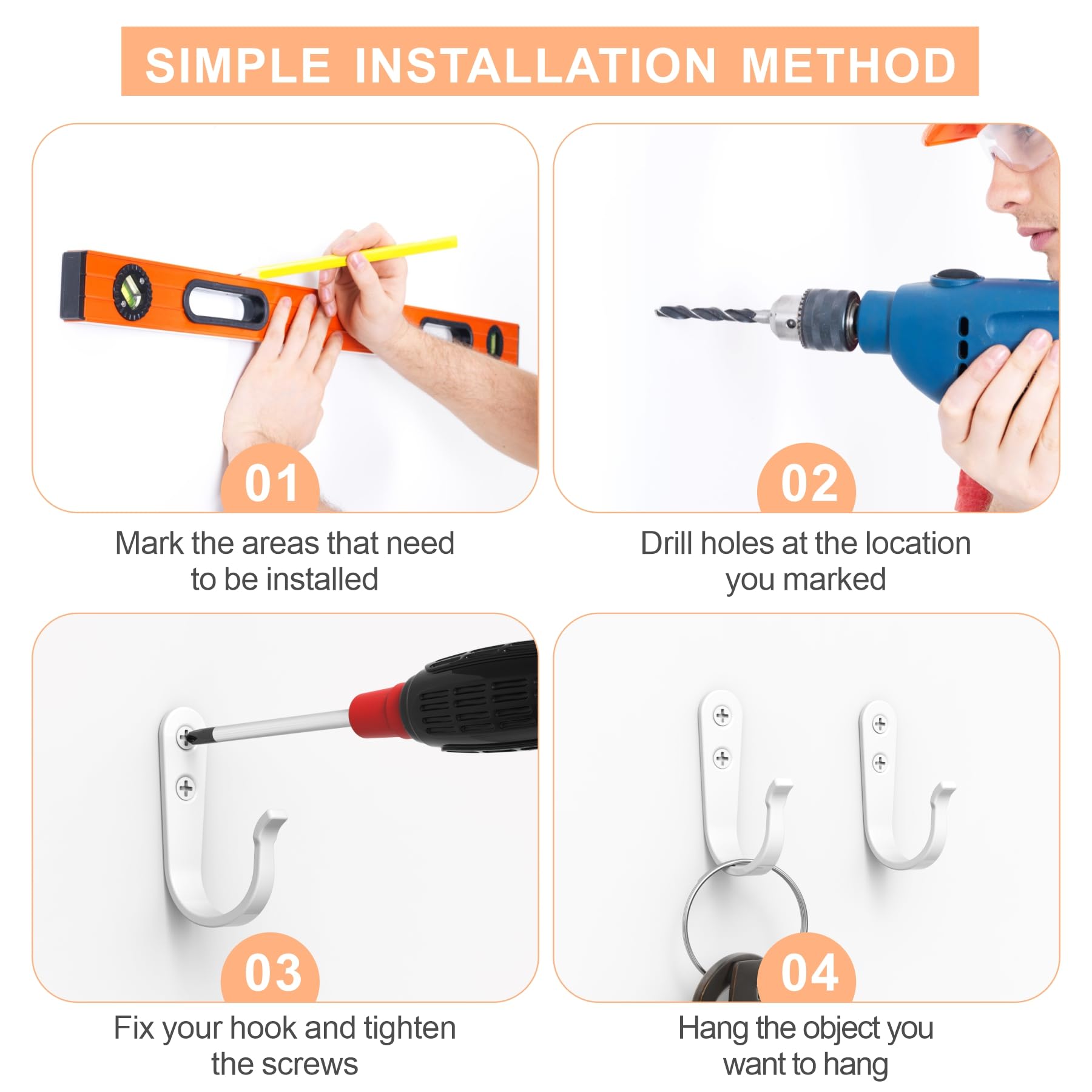 SIMPLE INSTALLATION METHOD

01

Mark the areas that need to be installed

02

Drill holes at the location you marked

03

Fix your hook and tighten the screws

04

Hang the object you want to hang