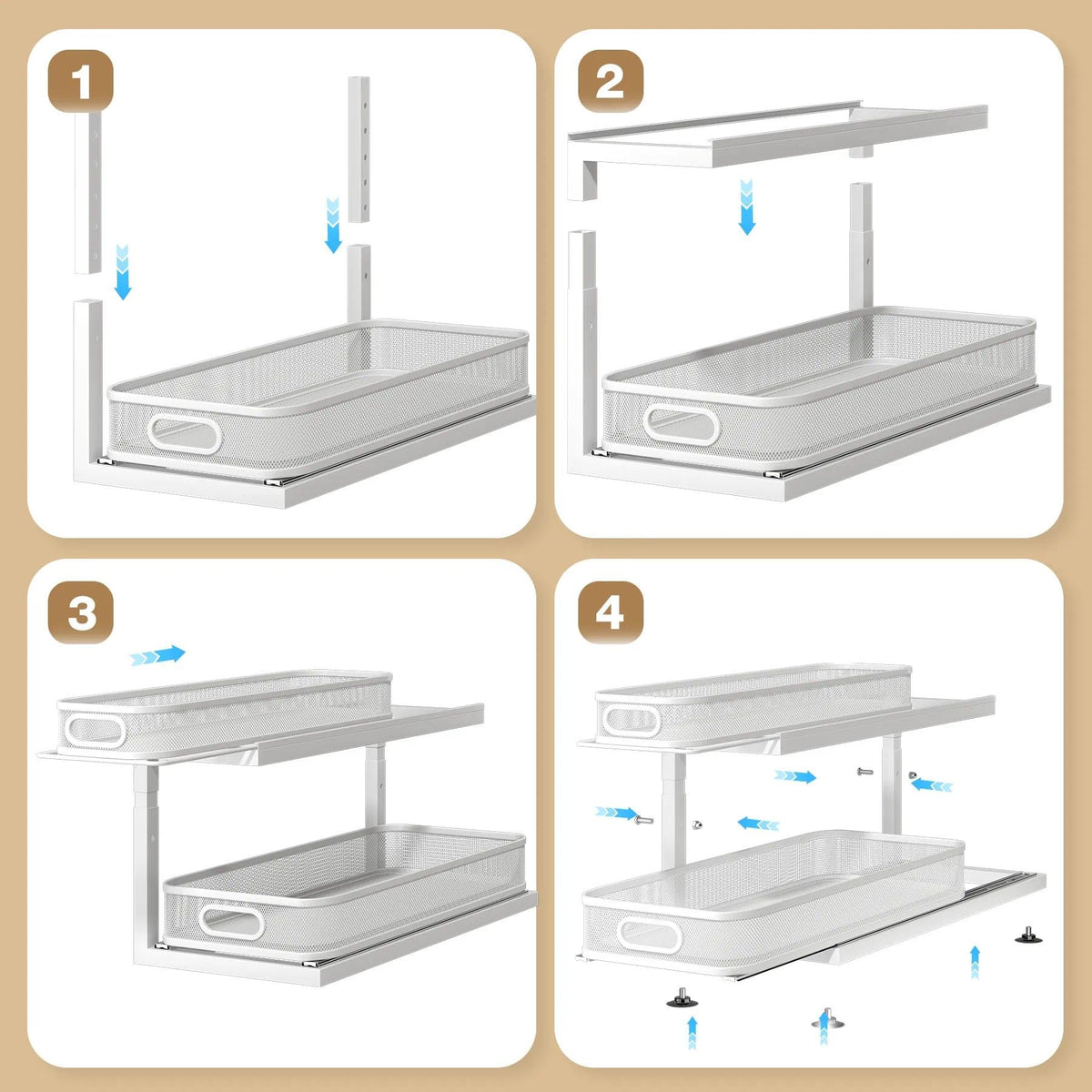 1

2

3

4