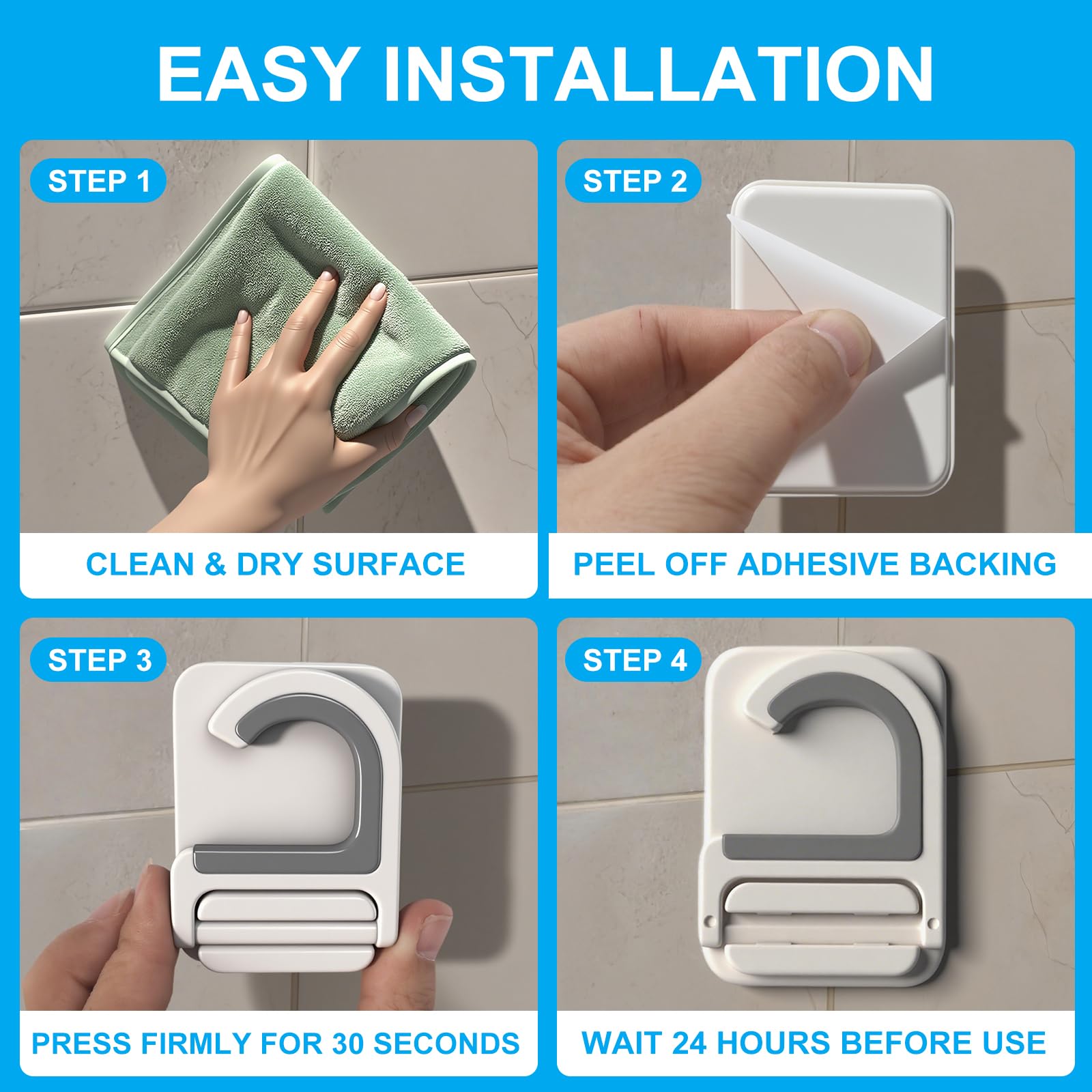 EASY INSTALLATION

STEP 1

CLEAN & DRY SURFACE

STEP 2

PEEL OFF ADHESIVE BACKING

STEP 3

PRESS FIRMLY FOR 30 SECONDS

STEP 4

WAIT 24 HOURS BEFORE USE