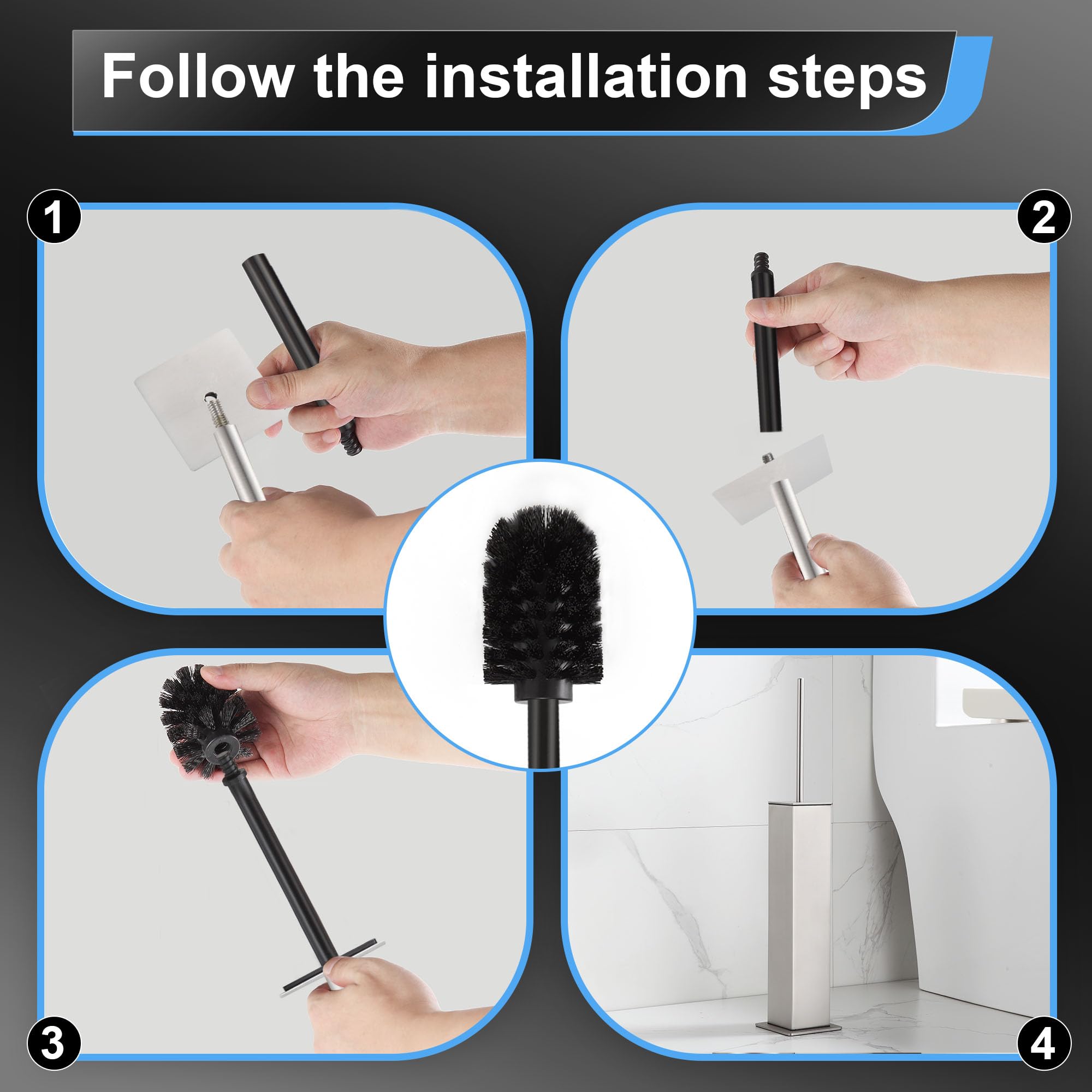 Follow the installation steps

1

2

3

4