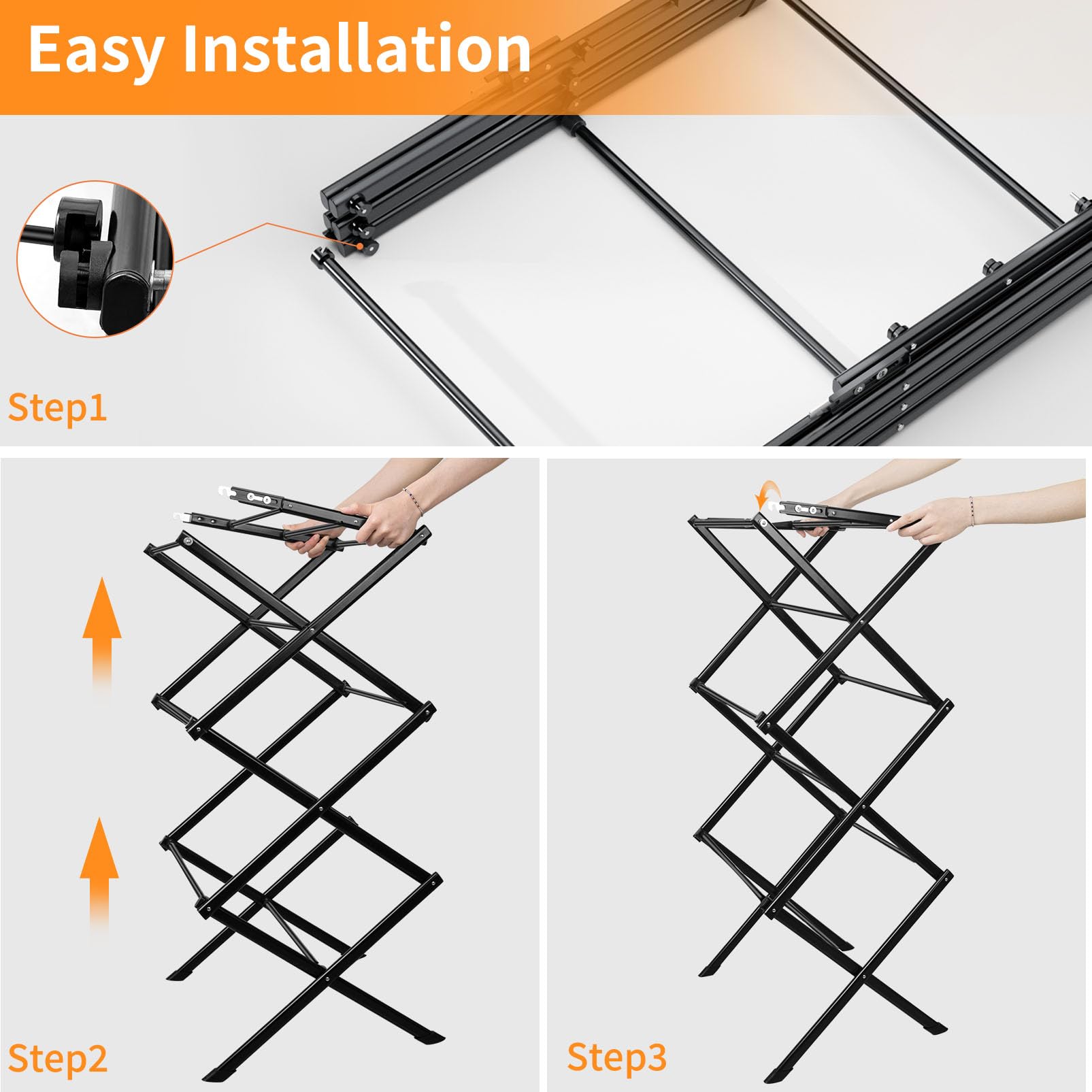 Easy Installation

Step1

Step2

Step3