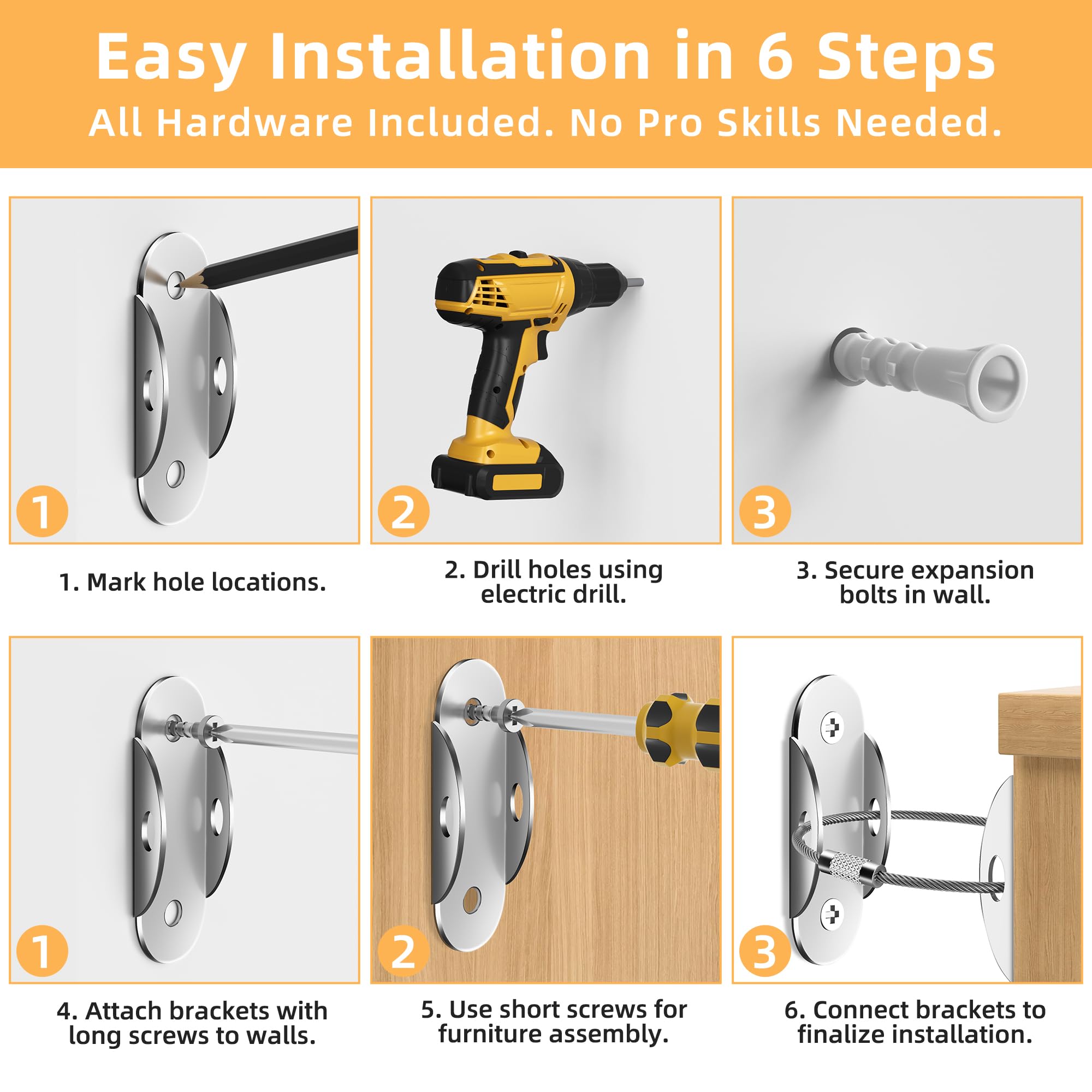 Easy Installation in 6 Steps
All Hardware Included. No Pro Skills Needed.

1

1. Mark hole locations.

2

2. Drill holes using electric drill.

3

3. Secure expansion bolts in wall.

1

4. Attach brackets with long screws to walls.

2

5. Use short screws for furniture assembly.

3

6. Connect brackets to finalize installation.