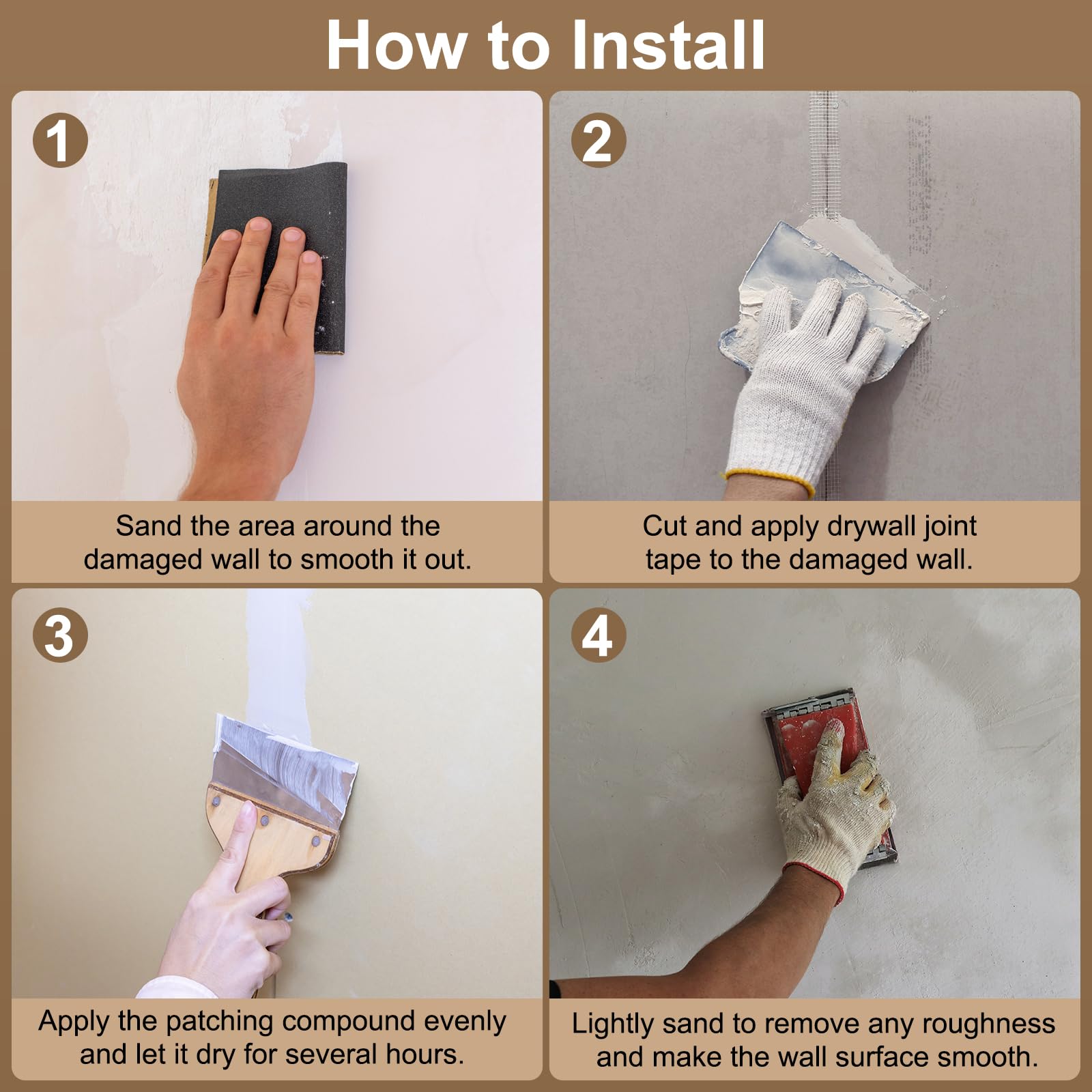 How to Install

1

Sand the area around the damaged wall to smooth it out.

2

Cut and apply drywall joint tape to the damaged wall.

3

Apply the patching compound evenly and let it dry for several hours.

4

Lightly sand to remove any roughness and make the wall surface smooth.